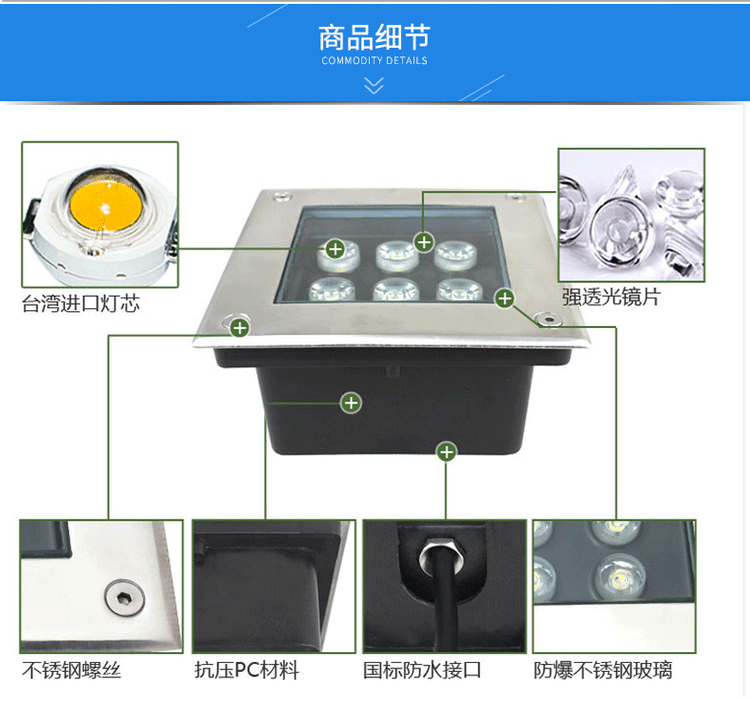 商品细节
COMMODITY DETAILS

台湾进口灯芯

强透光镜片

不锈钢螺丝

抗压PC材料

国标防水接口

防爆不锈钢玻璃