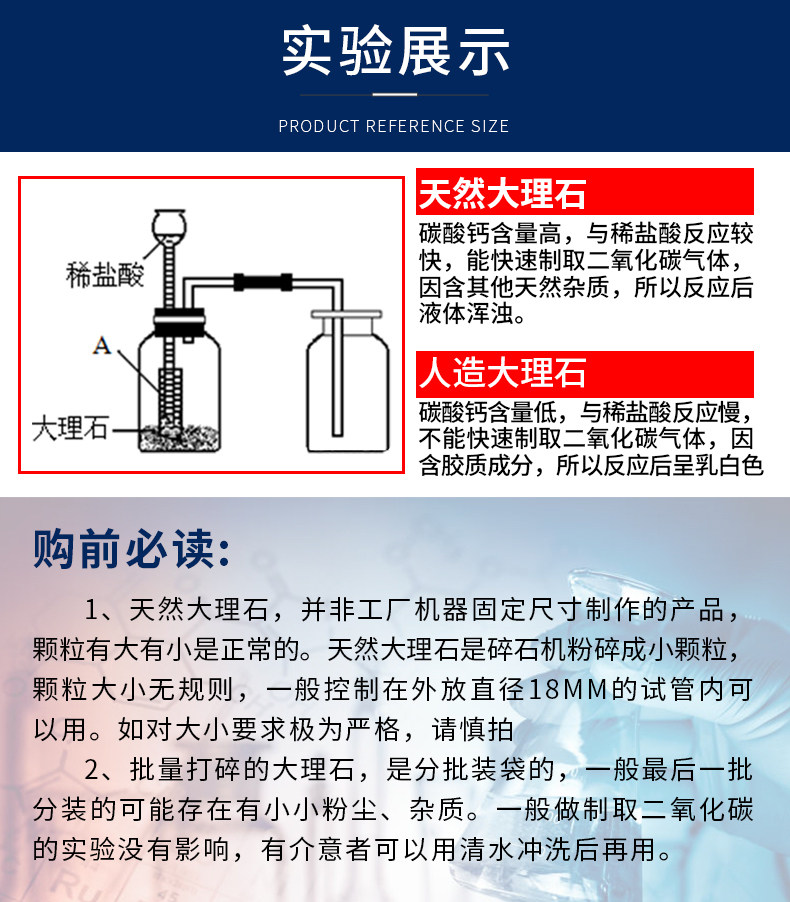 实验展示

PRODUCT REFERENCE SIZE

稀盐酸

A

大理石

天然大理石

碳酸钙含量高，与稀盐酸反应较快，能快速制取二氧化碳气体，因含其他天然杂质，所以反应后液体浑浊。

人造大理石

碳酸钙含量低，与稀盐酸反应慢，不能快速制取二氧化碳气体，因含胶质成分，所以反应后呈乳白色

购前必读：

1、天然大理石，并非工厂机器固定尺寸制作的产品，颗粒有大有小是正常的。天然大理石是碎石机粉碎成小颗粒，颗粒大小无规则，一般控制在外放直径18MM的试管内可以用。如对大小要求极为严格，请慎拍

2、批量打碎的大理石，是分批装袋的，一般最后一批分装的可能存在有小小粉尘、杂质。一般做制取二氧化碳的实验没有影响，有介意者可以用清水冲洗后再用。