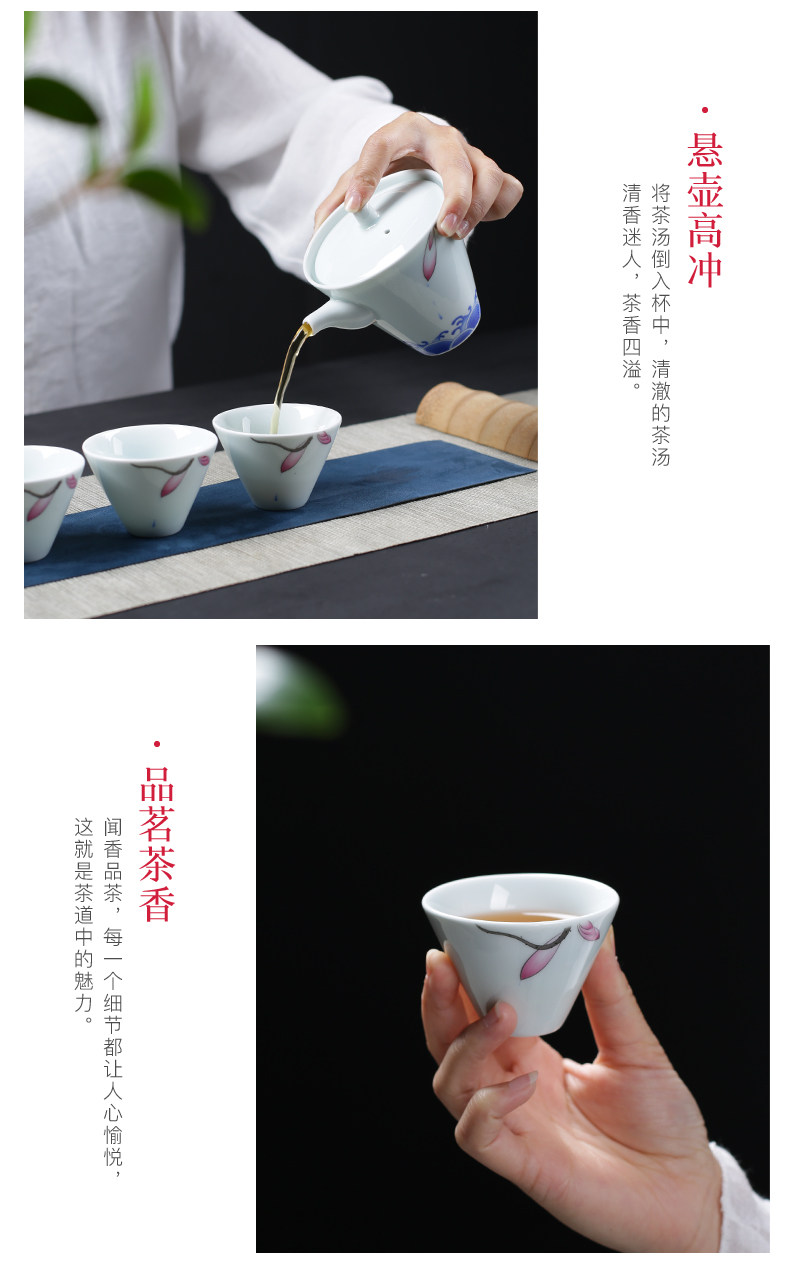 悬壶高冲

将茶汤倒入杯中，清澈的茶汤清香迷人，茶香四溢。

品茗茶香

闻香品茶，每一个细节都让人心愉悦，这就是茶道中的魅力。