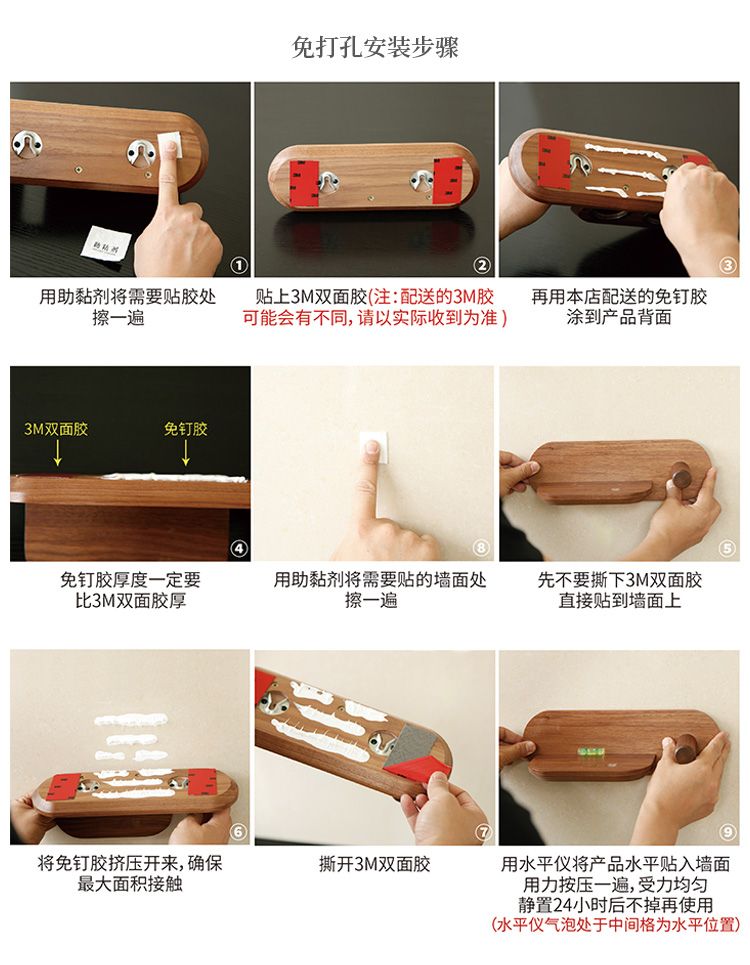 免打孔安装步骤

助粘剂

①

用助黏剂将需要贴胶处擦一遍

②

贴上3M双面胶(注:配送的3M胶可能会有不同,请以实际收到为准)

③

再用本店配送的免钉胶涂到产品背面

3M双面胶

免钉胶

④

免钉胶厚度一定要比3M双面胶厚

⑧

用助黏剂将需要贴的墙面处擦一遍

⑤

先不要撕下3M双面胶直接贴到墙面上

⑥

将免钉胶挤压开来,确保最大面积接触

⑦

撕开3M双面胶

⑨

用水平仪将产品水平贴入墙面
用力按压一遍,受力均匀
静置24小时后不掉再使用
(水平仪气泡处于中间格为水平位置)