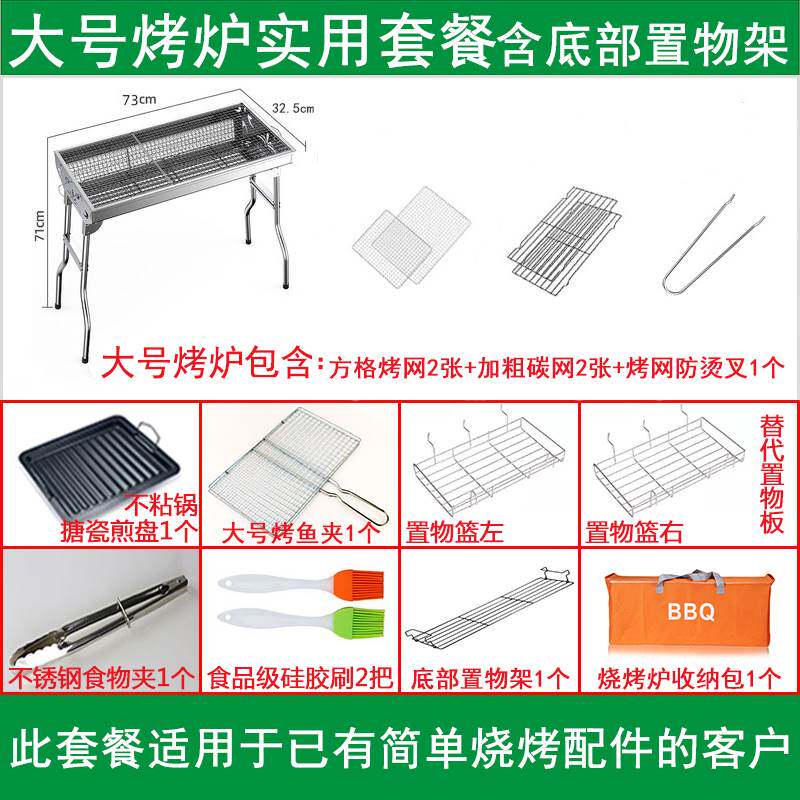 大号烤炉实用套餐含底部置物架

73cm
32.5cm
71cm

大号烤炉包含:方格烤网2张+加粗碳网2张+烤网防烫叉1个

不粘锅
搪瓷煎盘1个

大号烤鱼夹1个

置物篮左

置物篮右

替代置物板

不锈钢食物夹1个

食品级硅胶刷2把

底部置物架1个

BBQ
烧烤炉收纳包1个

此套餐适用于已有简单烧烤配件的客户