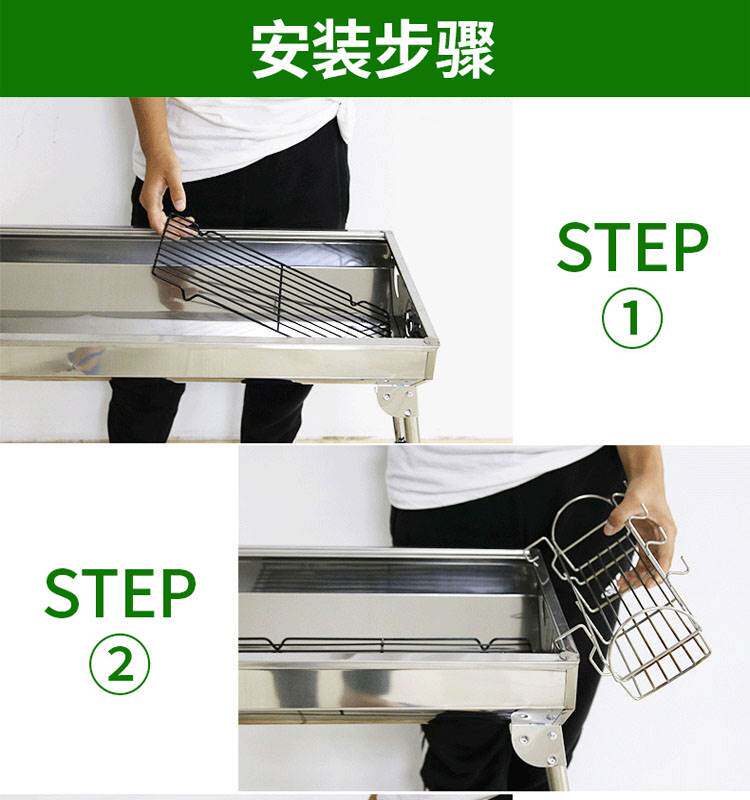 安装步骤

STEP
①

STEP
②