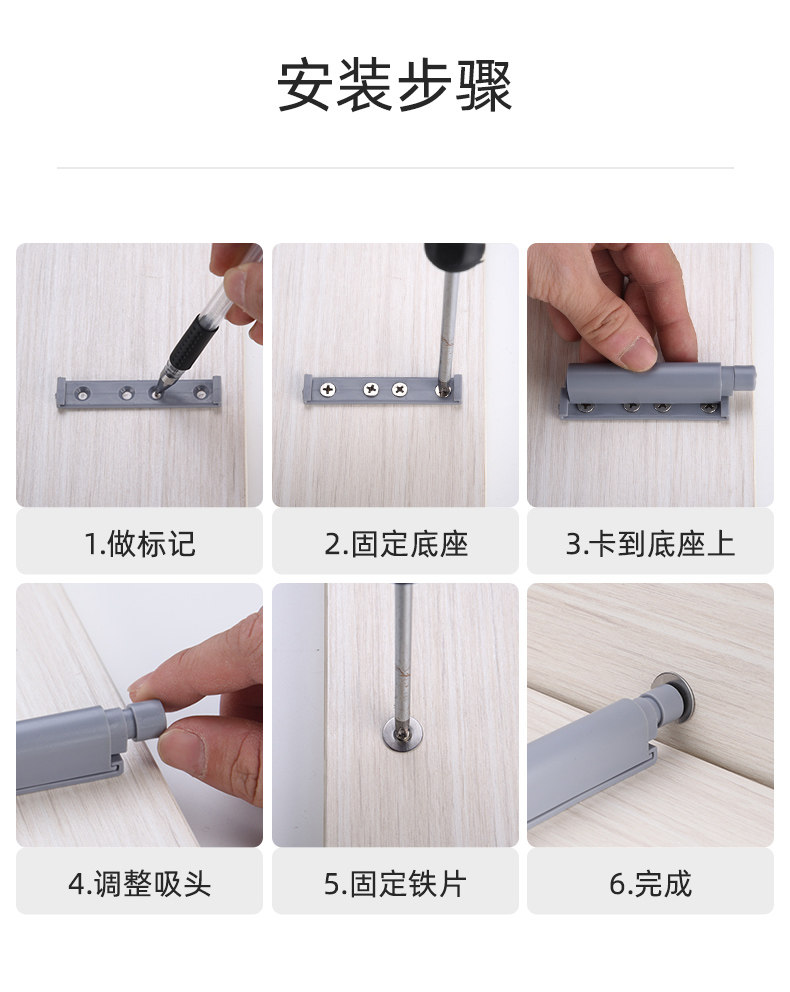 安装步骤

1.做标记

2.固定底座

3.卡到底座上

4.调整吸头

5.固定铁片

6.完成