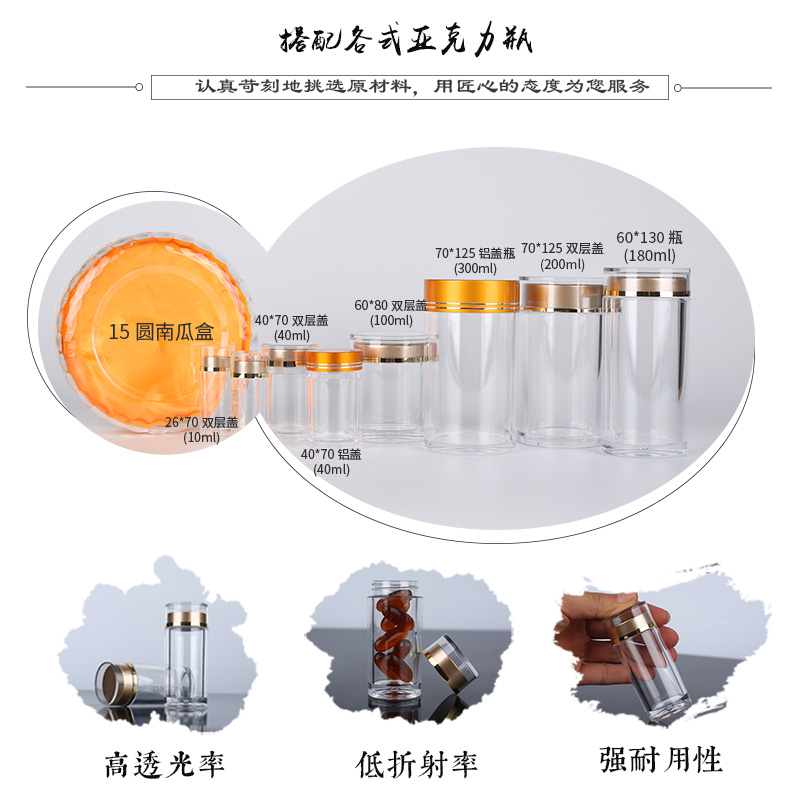 搭配各式亚克力瓶

认真苛刻地挑选原材料，用匠心的态度为您服务

15 圆南瓜盒

26*70 双层盖
(10ml)

40*70 双层盖
(40ml)

40*70 铝盖
(40ml)

60*80 双层盖
(100ml)

70*125 铝盖瓶
(300ml)

70*125 双层盖
(200ml)

60*130 瓶
(180ml)

高透光率

低折射率

强耐用性