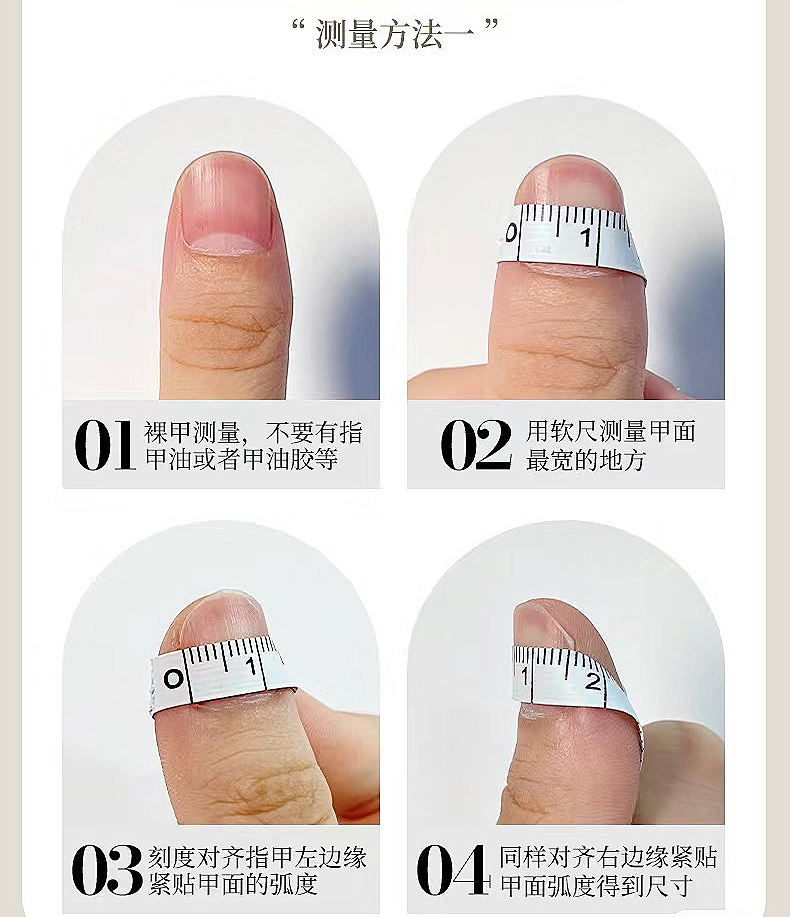 “ 测量方法一 ”

0 1

01 裸甲测量，不要有指甲油或者甲油胶等

02 用软尺测量甲面最宽的地方

0 1

1 2

03 刻度对齐指甲左边缘紧贴甲面的弧度

04 同样对齐右边缘紧贴甲面弧度得到尺寸