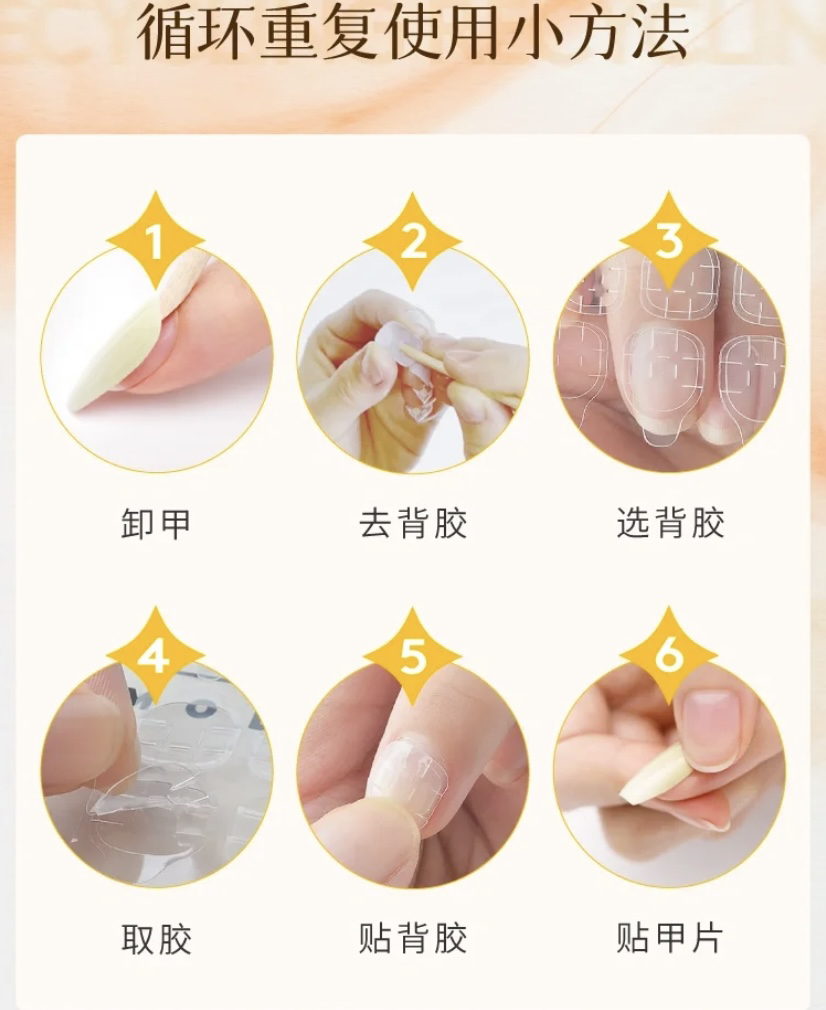 循环重复使用小方法

1
卸甲

2
去背胶

3
选背胶

4
取胶

5
贴背胶

6
贴甲片