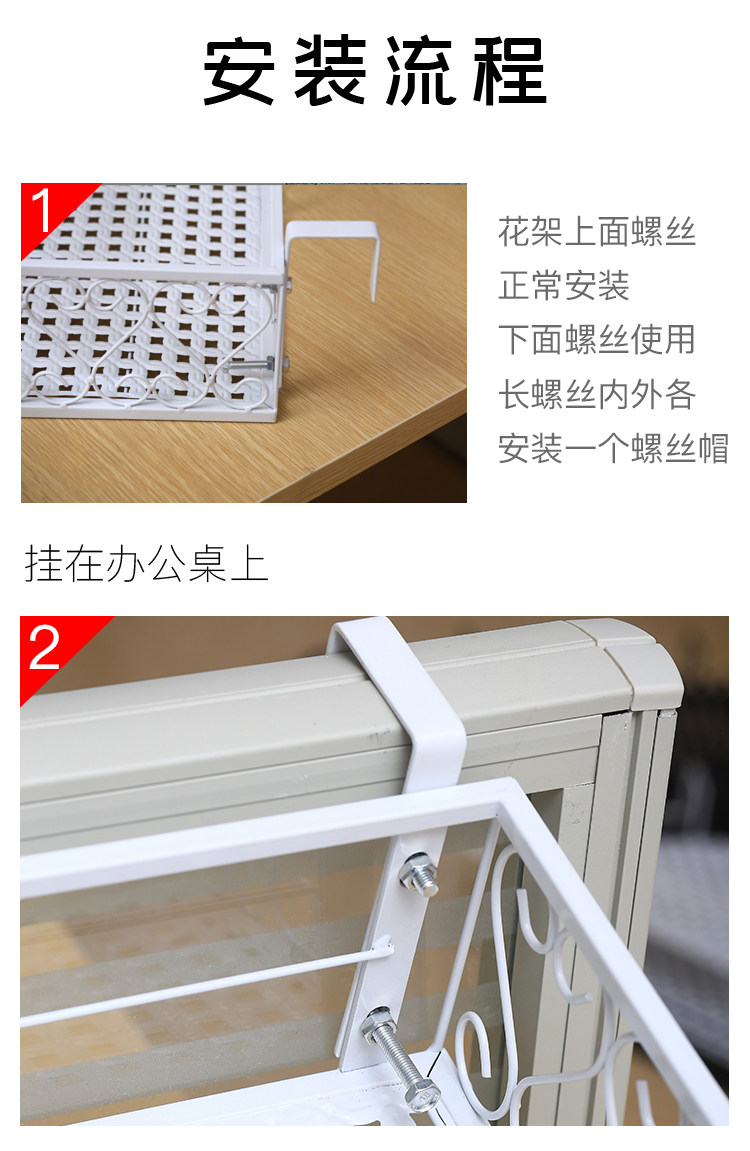 安装流程

1

花架上面螺丝
正常安装
下面螺丝使用
长螺丝内外各
安装一个螺丝帽

挂在办公桌上

2