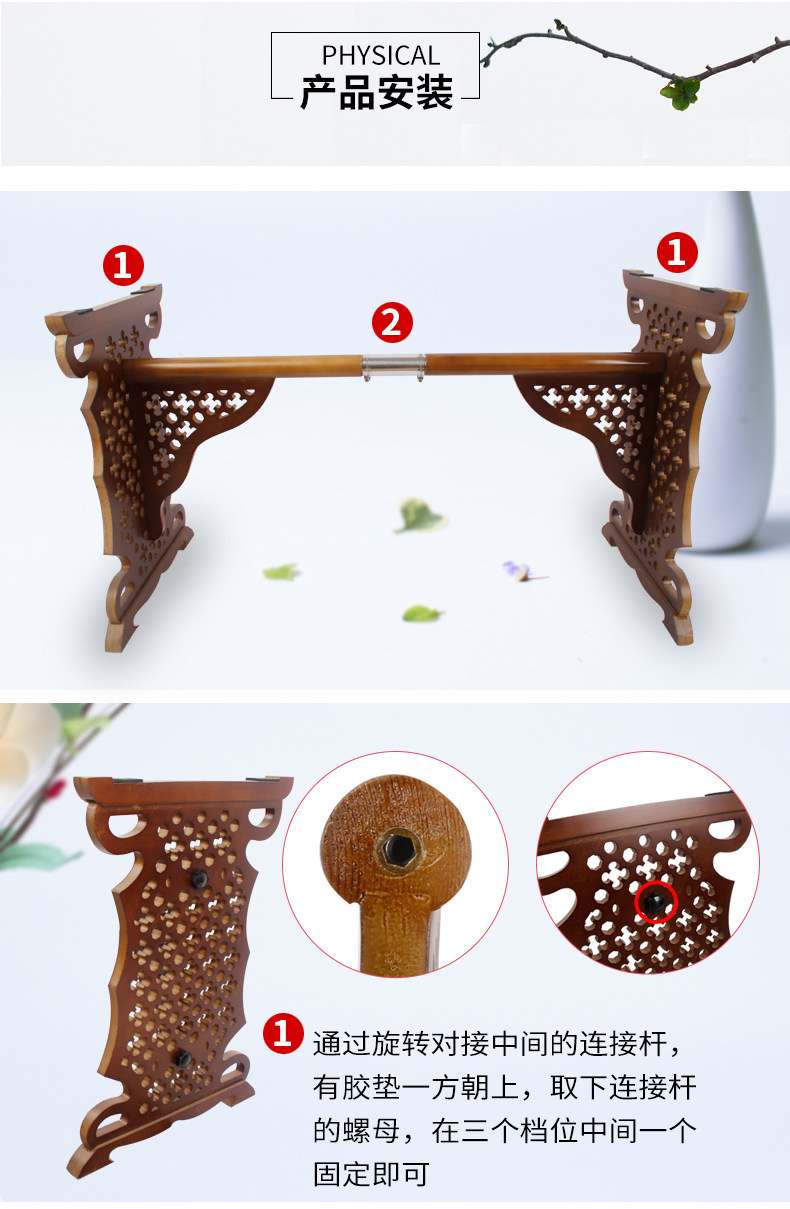 PHYSICAL
产品安装

1
1
2

1 通过旋转对接中间的连接杆，有胶垫一方朝上，取下连接杆的螺母，在三个档位中间一个固定即可