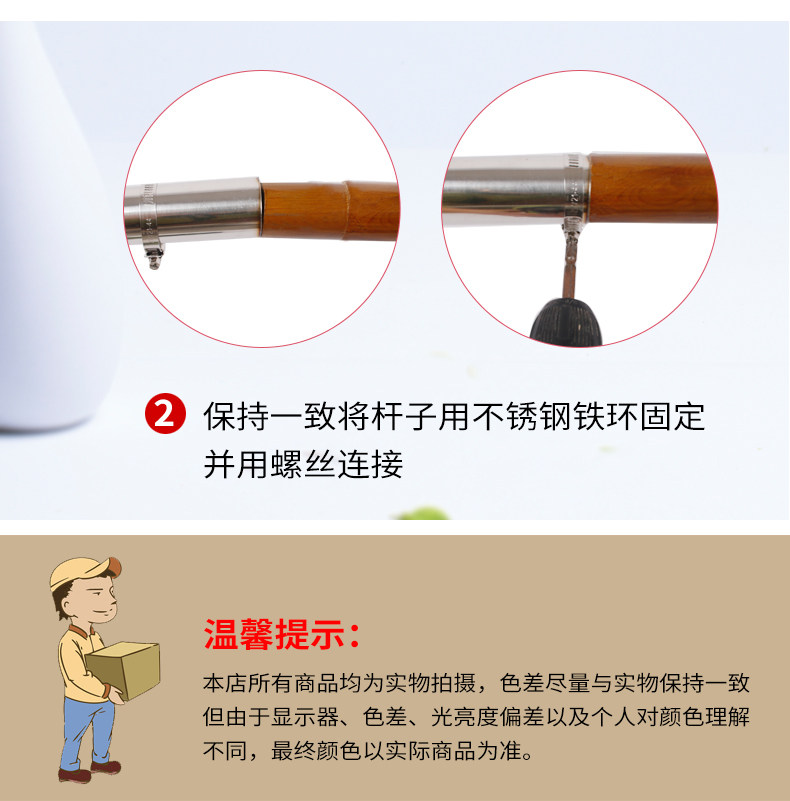 2 保持一致将杆子用不锈钢铁环固定并用螺丝连接

温馨提示：

本店所有商品均为实物拍摄，色差尽量与实物保持一致但由于显示器、色差、光亮度偏差以及个人对颜色理解不同，最终颜色以实际商品为准。