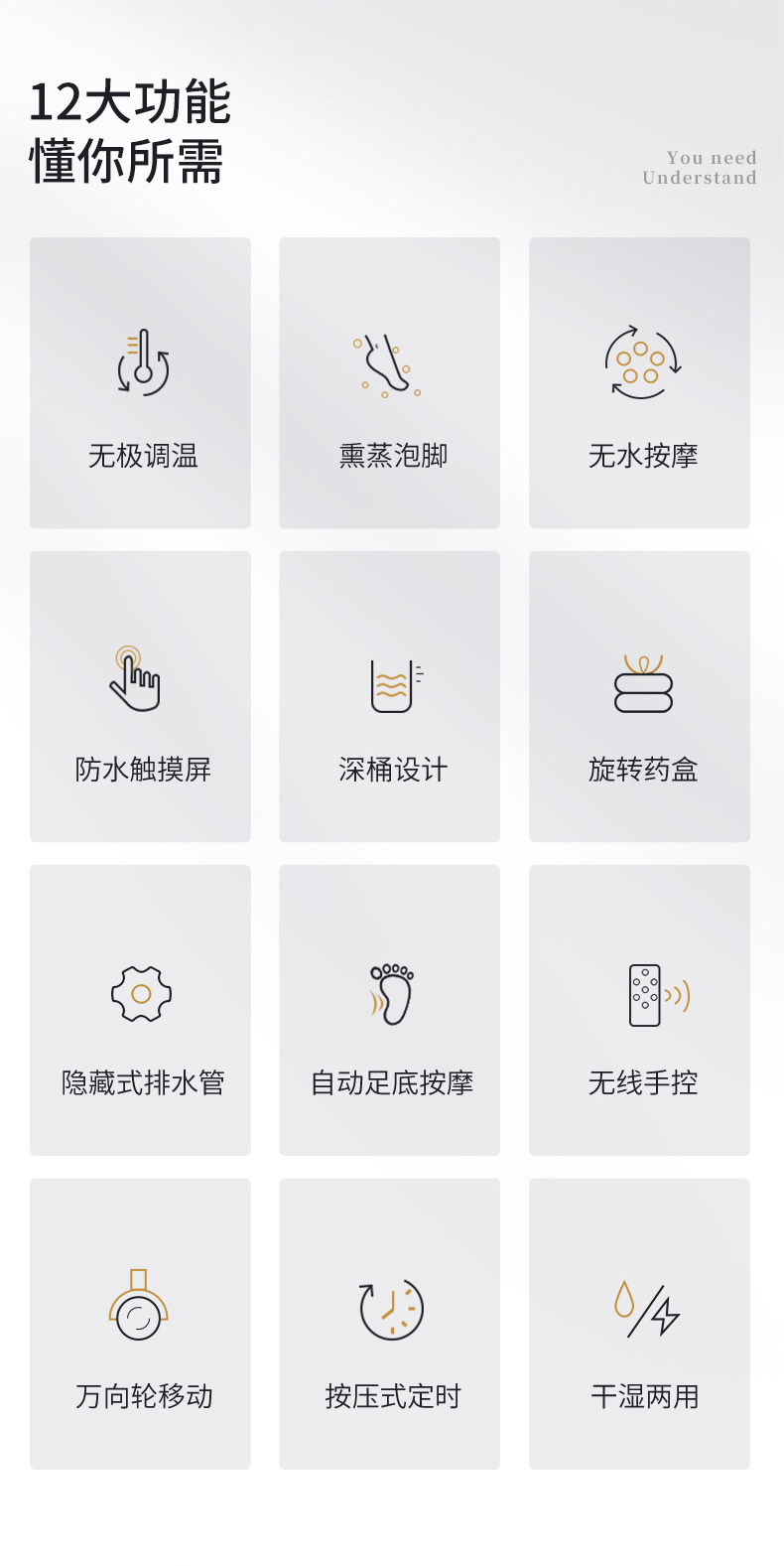 12大功能
懂你所需

You need
Understand

无极调温

熏蒸泡脚

无水按摩

防水触摸屏

深桶设计

旋转药盒

隐藏式排水管

自动足底按摩

无线手控

万向轮移动

按压式定时

干湿两用