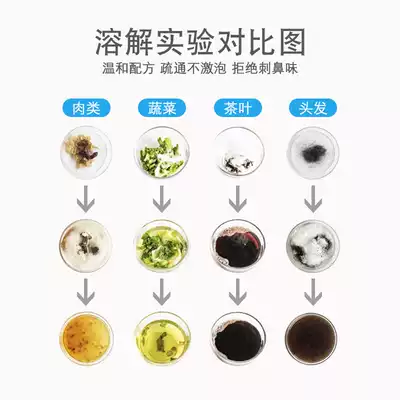 溶解实验对比图
温和配方 疏通不激泡 拒绝刺鼻味

肉类

蔬菜

茶叶

头发