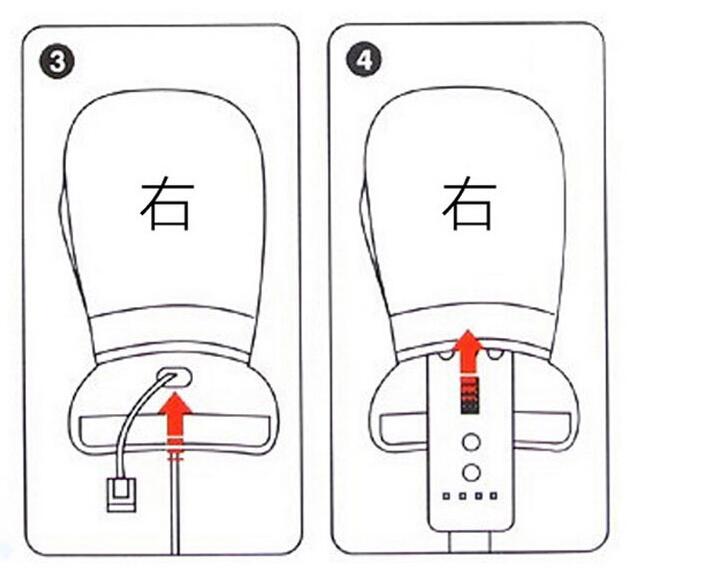 3

右

4

右