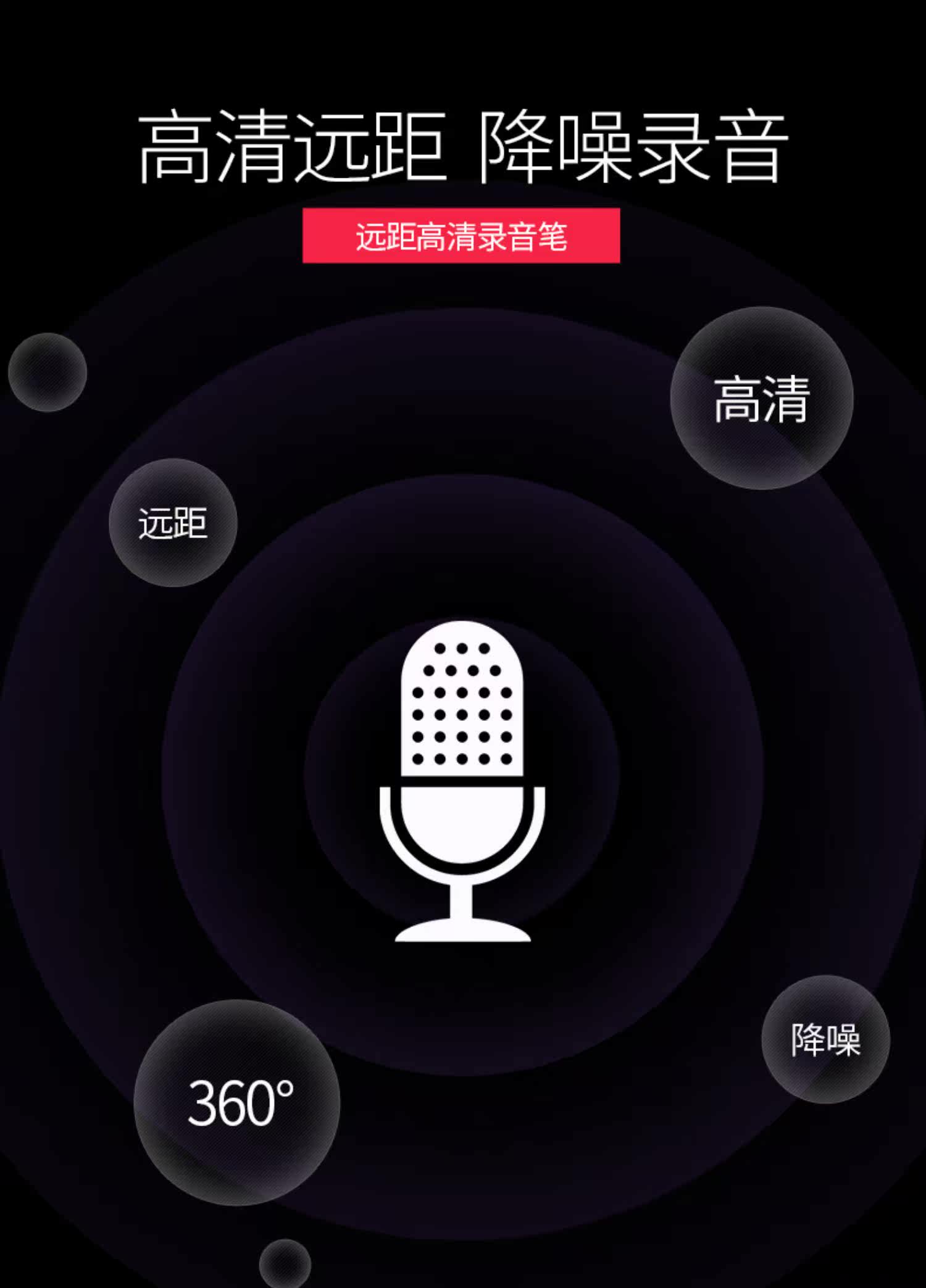 高清远距 降噪录音

远距高清录音笔

高清

远距

降噪

360°