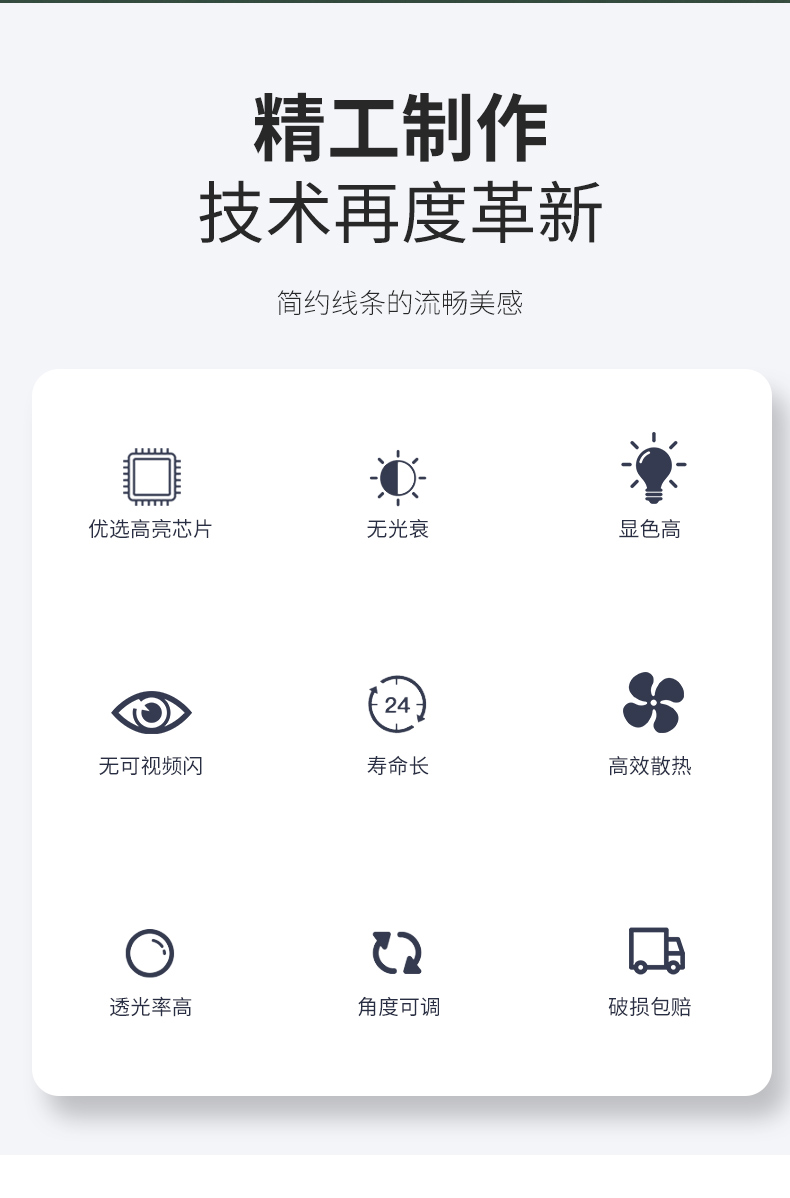 精工制作
技术再度革新

简约线条的流畅美感

优选高亮芯片

无光衰

显色高

无可视频闪

24
寿命长

高效散热

透光率高

角度可调

破损包赔