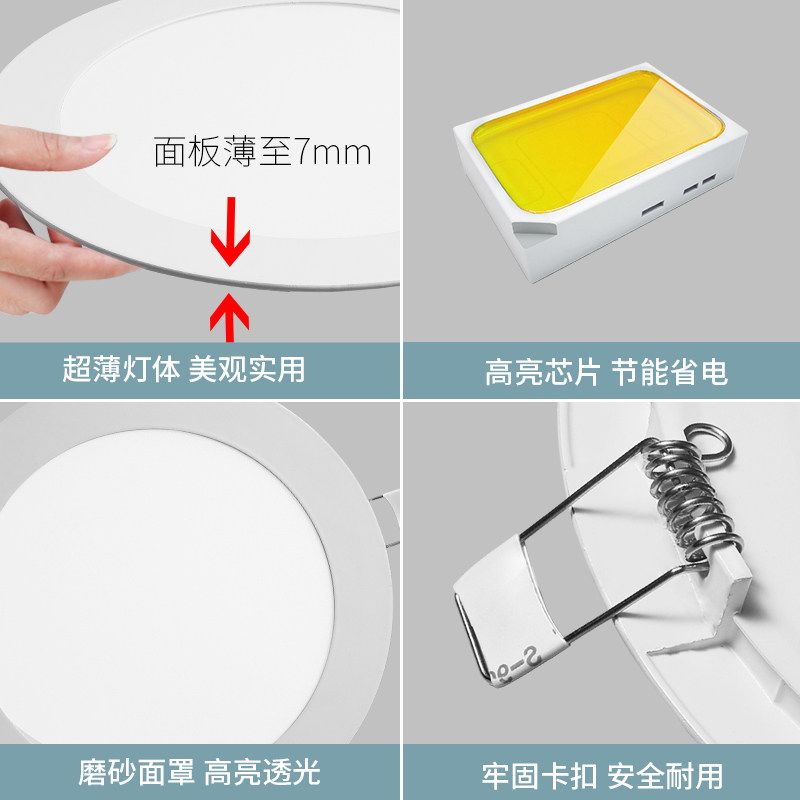 面板薄至7mm

超薄灯体 美观实用

高亮芯片 节能省电

磨砂面罩 高亮透光

牢固卡扣 安全耐用