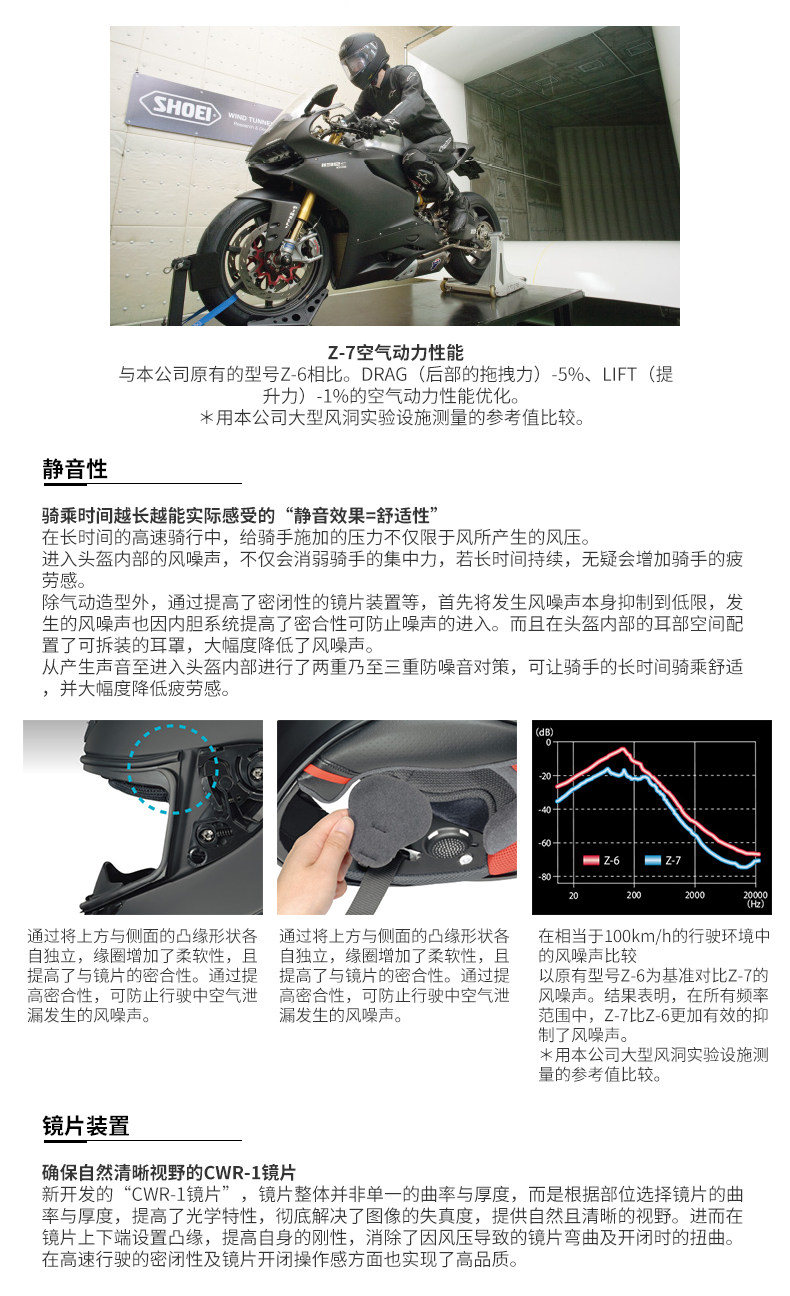 SHOEI

WIND TUNNEL

Z-7空气动力性能
与本公司原有的型号Z-6相比。DRAG（后部的拖拽力）-5%、LIFT（提升力）-1%的空气动力性能优化。
＊用本公司大型风洞实验设施测量的参考值比较。

静音性

骑乘时间越长越能实际感受的“静音效果=舒适性”
在长时间的高速骑行中，给骑手施加的压力不仅限于风所产生的风压。
进入头盔内部的风噪声，不仅会消弱骑手的集中力，若长时间持续，无疑会增加骑手的疲劳感。
除气动造型外，通过提高了密闭性的镜片装置等，首先将发生风噪声本身抑制到低限，发生的风噪声也因内胆系统提高了密合性可防止噪声的进入。而且在头盔内部的耳部空间配置了可拆装的耳罩，大幅度降低了风噪声。
从产生声音至进入头盔内部进行了两重乃至三重防噪音对策，可让骑手的长时间骑乘舒适，并大幅度降低疲劳感。

(dB)
0
-20
-40
-60
-80
20
200
2000
20000
(Hz)
Z-6
Z-7

通过将上方与侧面的凸缘形状各自独立，缘圈增加了柔软性，且提高了与镜片的密合性。通过提高密合性，可防止行驶中空气泄漏发生的风噪声。

通过将上方与侧面的凸缘形状各自独立，缘圈增加了柔软性，且提高了与镜片的密合性。通过提高密合性，可防止行驶中空气泄漏发生的风噪声。

在相当于100km/h的行驶环境中的风噪声比较
以原有型号Z-6为基准对比Z-7的风噪声。结果表明，在所有频率范围中，Z-7比Z-6更加有效的抑制了风噪声。
＊用本公司大型风洞实验设施测量的参考值比较。

镜片装置

确保自然清晰视野的CWR-1镜片
新开发的“CWR-1镜片”，镜片整体并非单一的曲率与厚度，而是根据部位选择镜片的曲率与厚度，提高了光学特性，彻底解决了图像的失真度，提供自然且清晰的视野。进而在镜片上下端设置凸缘，提高自身的刚性，消除了因风压导致的镜片弯曲及开闭时的扭曲。在高速行驶的密闭性及镜片开闭操作感方面也实现了高品质。