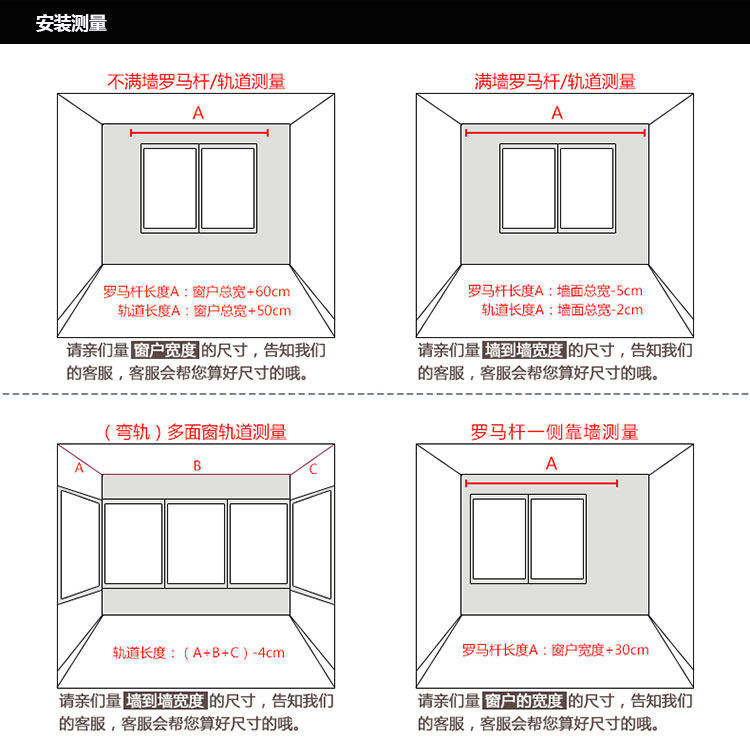 安装测量

不满墙罗马杆/轨道测量

A

罗马杆长度A：窗户总宽+60cm
轨道长度A：窗户总宽+50cm

请亲们量 窗户宽度 的尺寸，告知我们的客服，客服会帮您算好尺寸的哦。

满墙罗马杆/轨道测量

A

罗马杆长度A：墙面总宽-5cm
轨道长度A：墙面总宽-2cm

请亲们量 墙到墙宽度 的尺寸，告知我们的客服，客服会帮您算好尺寸的哦。

（弯轨）多面窗轨道测量

A B C

轨道长度：（A+B+C）-4cm

请亲们量 墙到墙宽度 的尺寸，告知我们的客服，客服会帮您算好尺寸的哦。

罗马杆一侧靠墙测量

A

罗马杆长度A：窗户宽度+30cm

请亲们量 窗户的宽度 的尺寸，告知我们的客服，客服会帮您算好尺寸的哦。