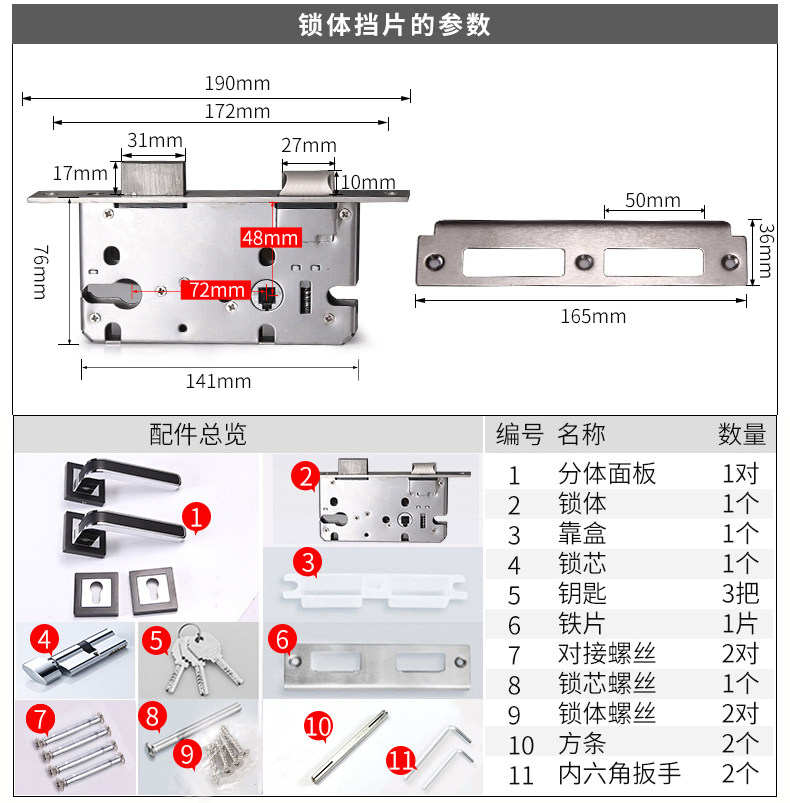 锁体挡片的参数

190mm
172mm
31mm
27mm
17mm
10mm
48mm
76mm
72mm
141mm
50mm
36mm
165mm

配件总览

1 2 3 4 5 6 7 8 9 10 11

| 编号 | 名称 | 数量 |
|---|---|---|
| 1 | 分体面板 | 1对 |
| 2 | 锁体 | 1个 |
| 3 | 靠盒 | 1个 |
| 4 | 锁芯 | 1个 |
| 5 | 钥匙 | 3把 |
| 6 | 铁片 | 1片 |
| 7 | 对接螺丝 | 2对 |
| 8 | 锁芯螺丝 | 1个 |
| 9 | 锁体螺丝 | 2对 |
| 10 | 方条 | 2个 |
| 11 | 内六角扳手 | 2个 |