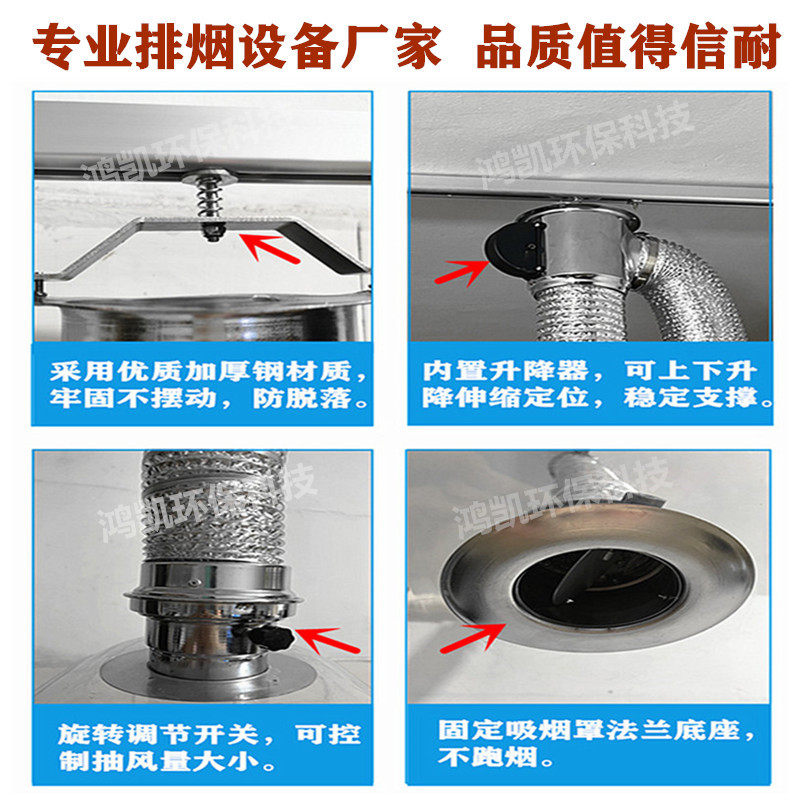 专业排烟设备厂家 品质值得信耐

鸿凯环保科技

采用优质加厚钢材质，牢固不摆动，防脱落。

鸿凯环保科技

内置升降器，可上下升降伸缩定位，稳定支撑。

鸿凯环保科技

旋转调节开关，可控制抽风量大小。

鸿凯环保科技

固定吸烟罩法兰底座，不跑烟。