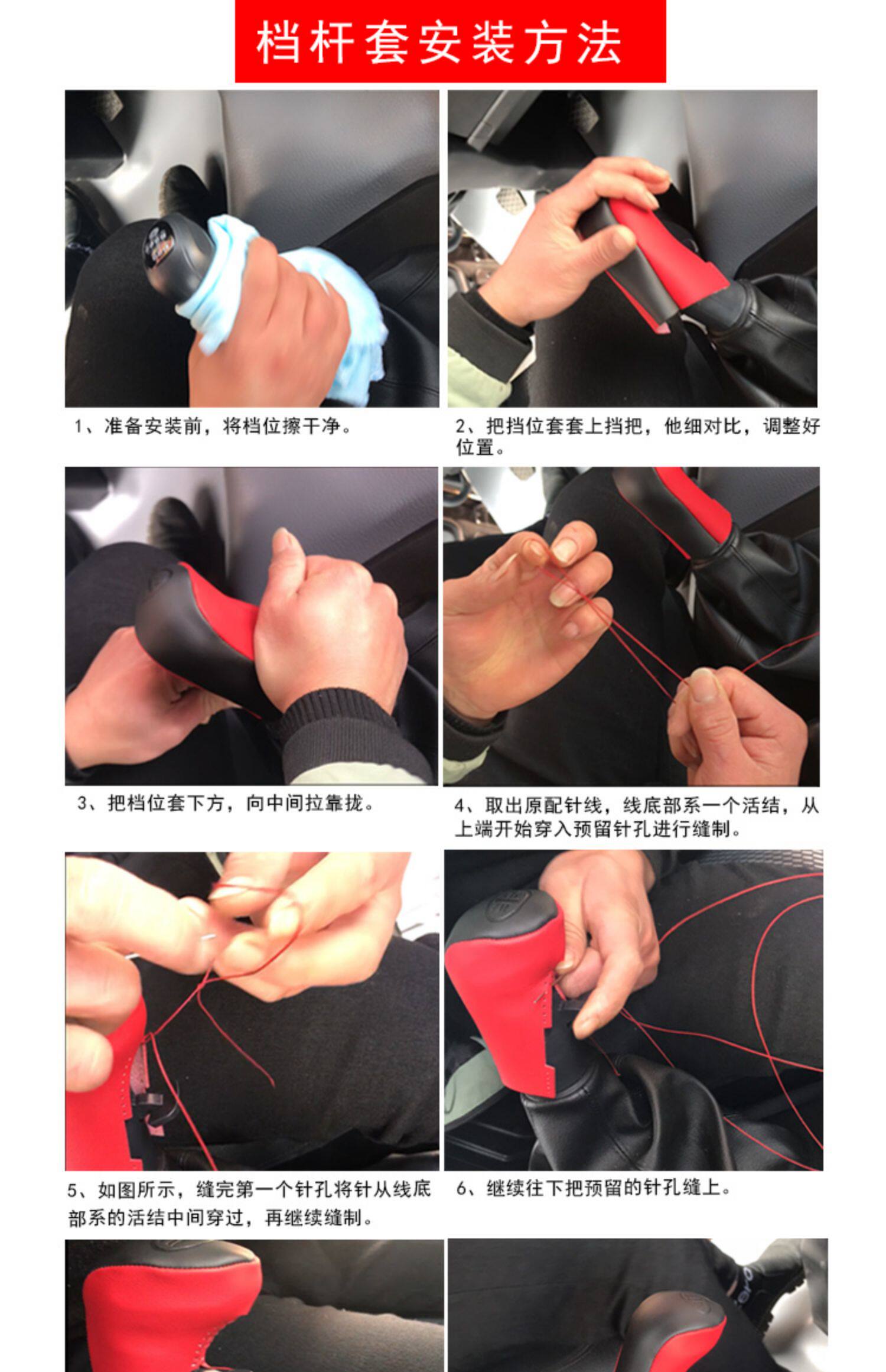 档杆套安装方法

1、准备安装前，将档位擦干净。

2、把挡位套套上挡把，他细对比，调整好位置。

3、把档位套下方，向中间拉靠拢。

4、取出原配针线，线底部系一个活结，从上端开始穿入预留针孔进行缝制。

5、如图所示，缝完第一个针孔将针从线底部系的活结中间穿过，再继续缝制。

6、继续往下把预留的针孔缝上。