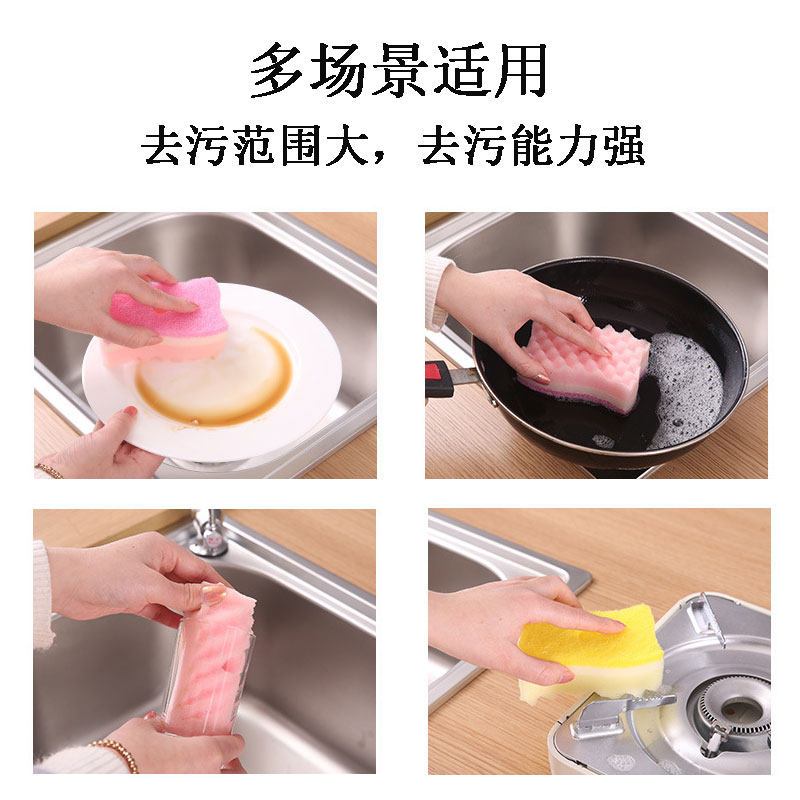 多场景适用

去污范围大，去污能力强