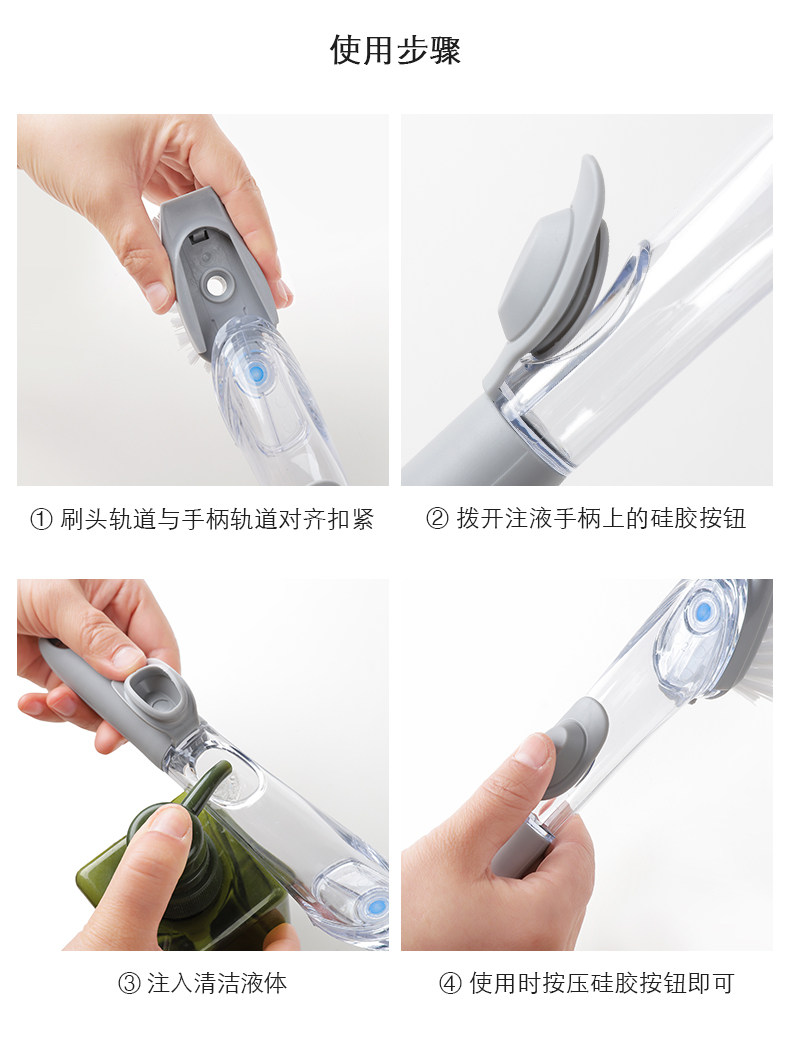 使用步骤

① 刷头轨道与手柄轨道对齐扣紧

② 拨开注液手柄上的硅胶按钮

③ 注入清洁液体

④ 使用时按压硅胶按钮即可