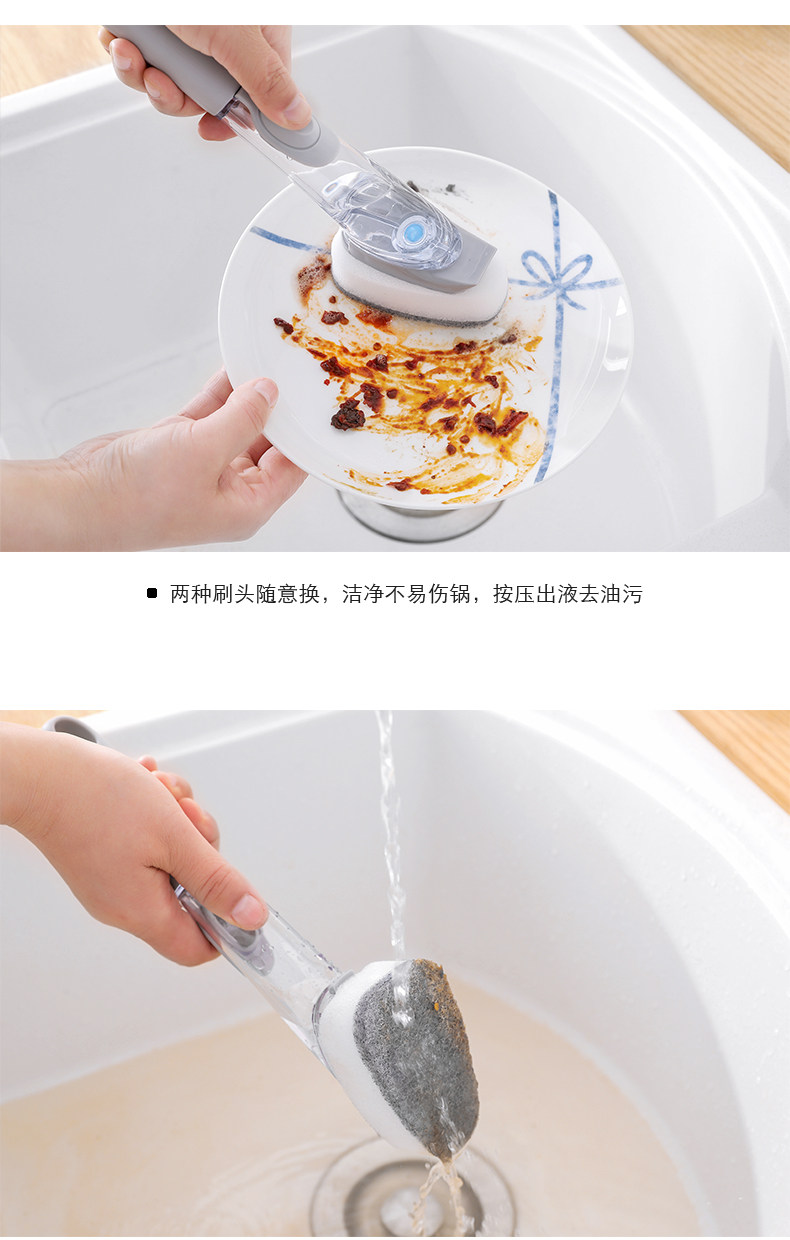 两种刷头随意换，洁净不易伤锅，按压出液去油污