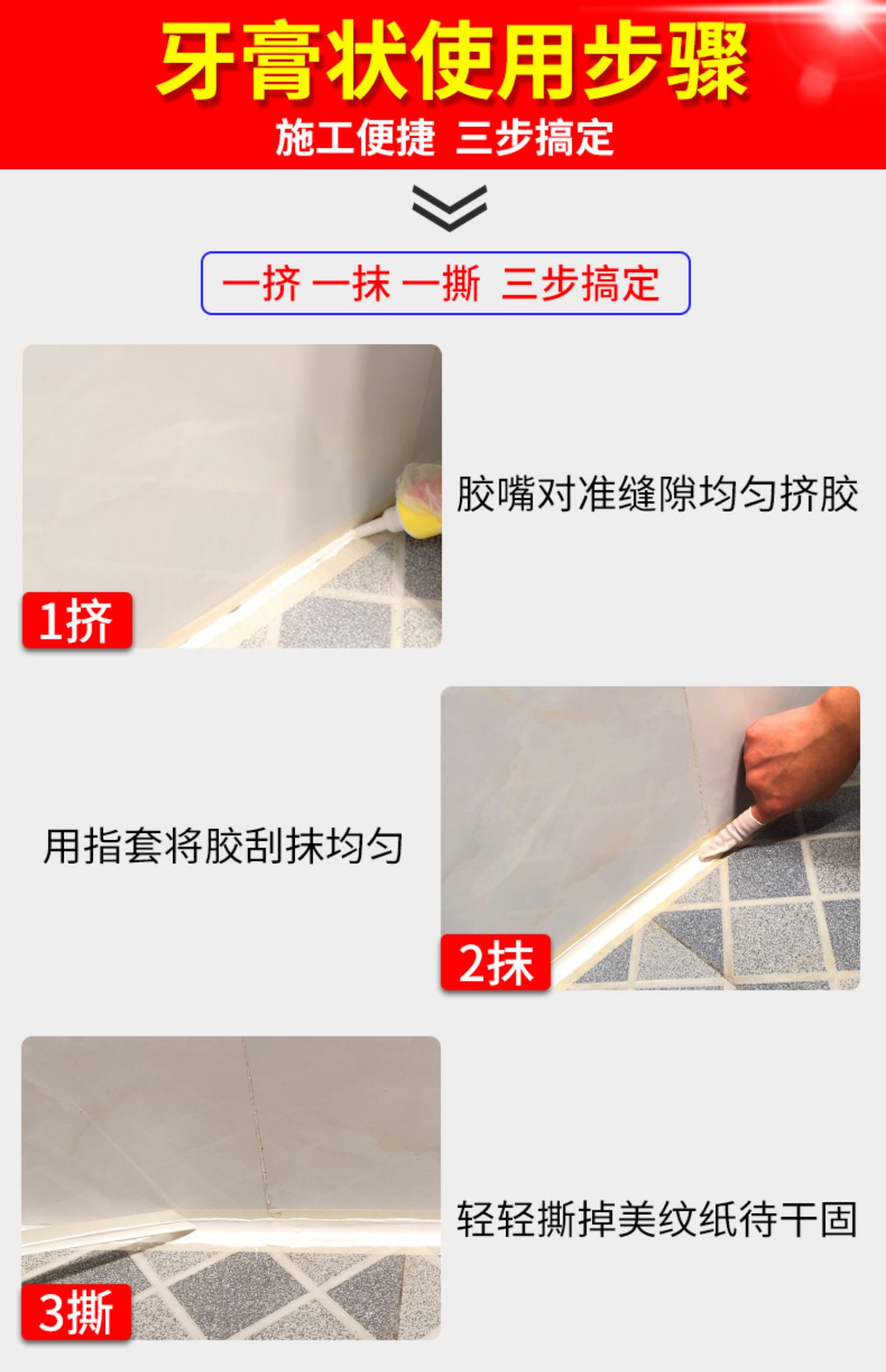 牙膏状使用步骤

施工便捷 三步搞定

一挤 一抹 一撕 三步搞定

1挤

胶嘴对准缝隙均匀挤胶

用指套将胶刮抹均匀

2抹

3撕

轻轻撕掉美纹纸待干固