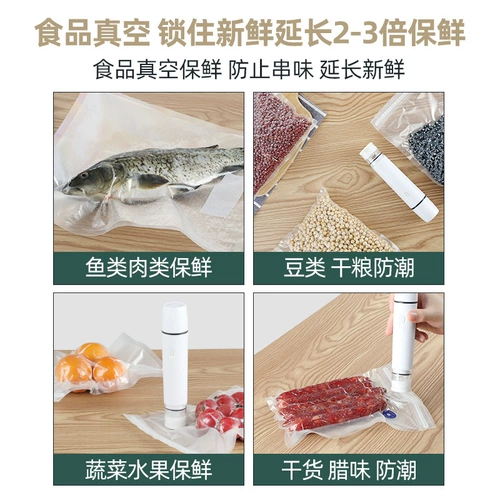 食品真空 锁住新鲜延长2-3倍保鲜

食品真空保鲜 防止串味 延长新鲜

鱼类肉类保鲜

豆类 干粮防潮

蔬菜水果保鲜

干货 腊味 防潮