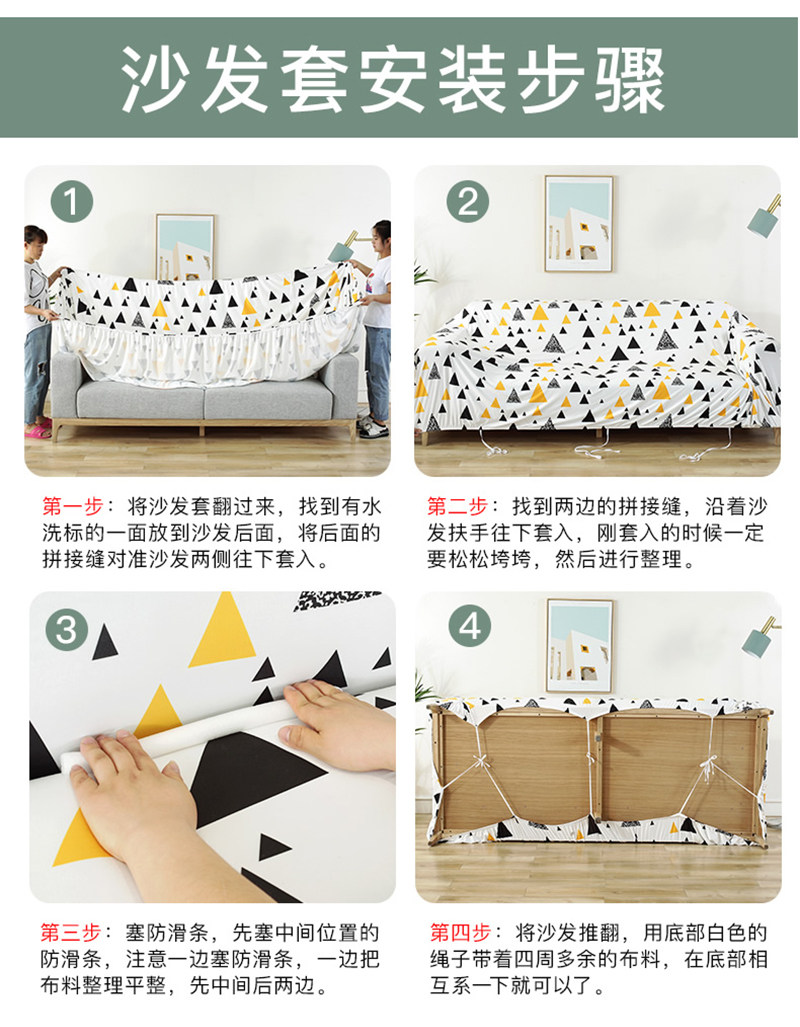 沙发套安装步骤

1

第一步：将沙发套翻过来，找到有水洗标的一面放到沙发后面，将后面的拼接缝对准沙发两侧往下套入。

2

第二步：找到两边的拼接缝，沿着沙发扶手往下套入，刚套入的时候一定要松松垮垮，然后进行整理。

3

第三步：塞防滑条，先塞中间位置的防滑条，注意一边塞防滑条，一边把布料整理平整，先中间后两边。

4

第四步：将沙发推翻，用底部白色的绳子带着四周多余的布料，在底部相互系一下就可以了。