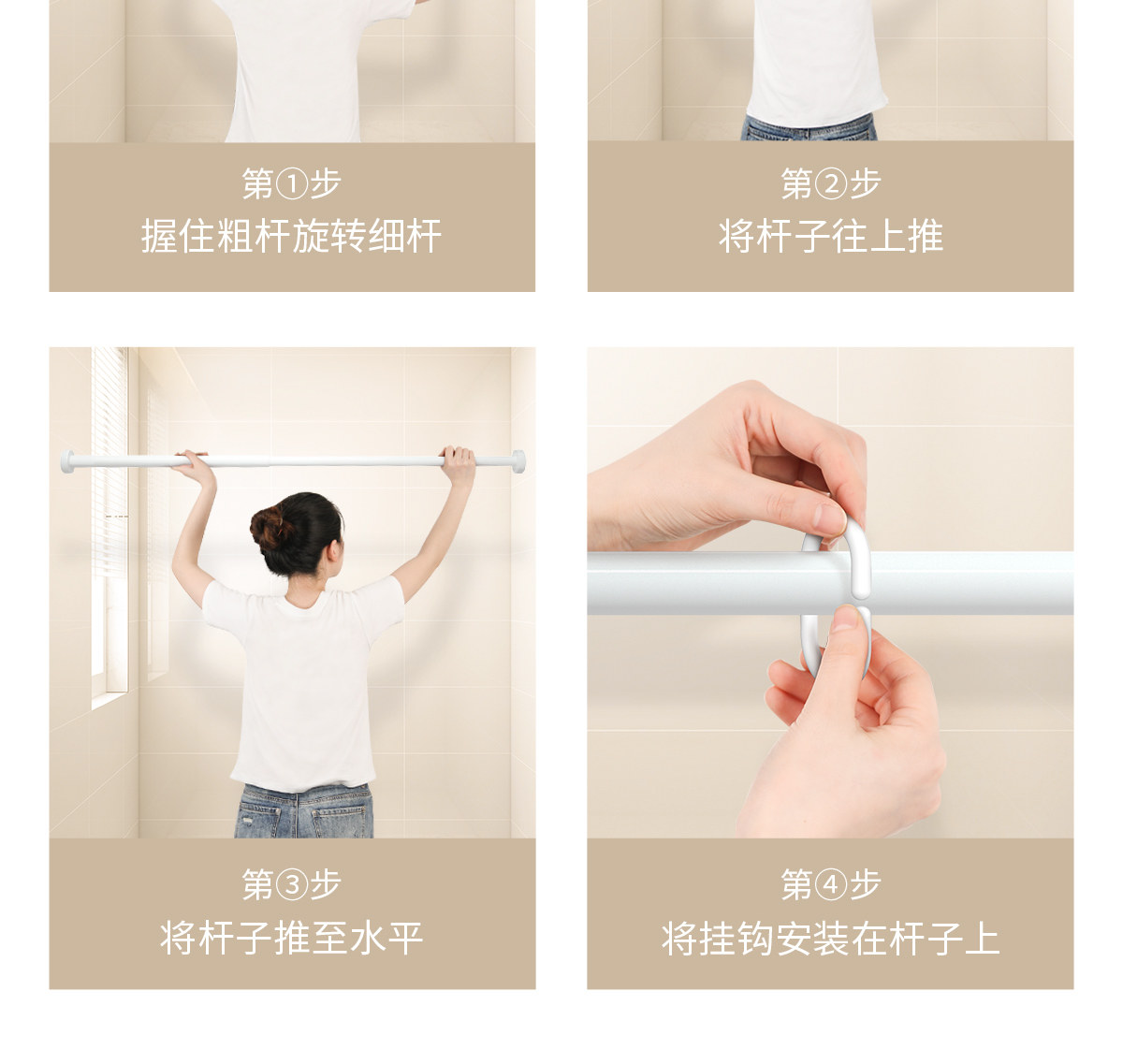 第①步
握住粗杆旋转细杆

第②步
将杆子往上推

第③步
将杆子推至水平

第④步
将挂钩安装在杆子上