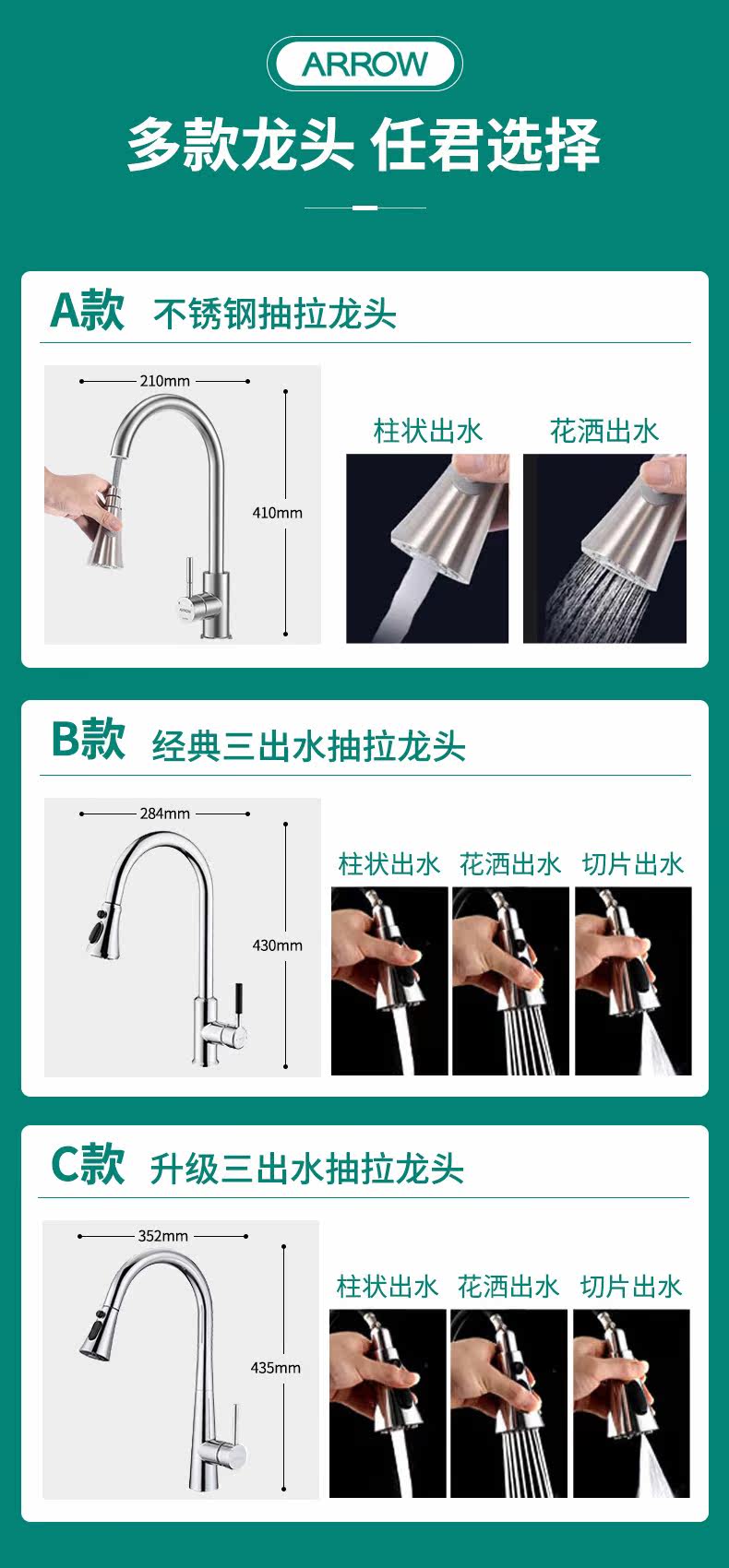 ARROW

多款龙头 任君选择

A款 不锈钢抽拉龙头

210mm

410mm

ARROW

柱状出水 花洒出水

B款 经典三出水抽拉龙头

284mm

430mm

柱状出水 花洒出水 切片出水

C款 升级三出水抽拉龙头

352mm

435mm

柱状出水 花洒出水 切片出水