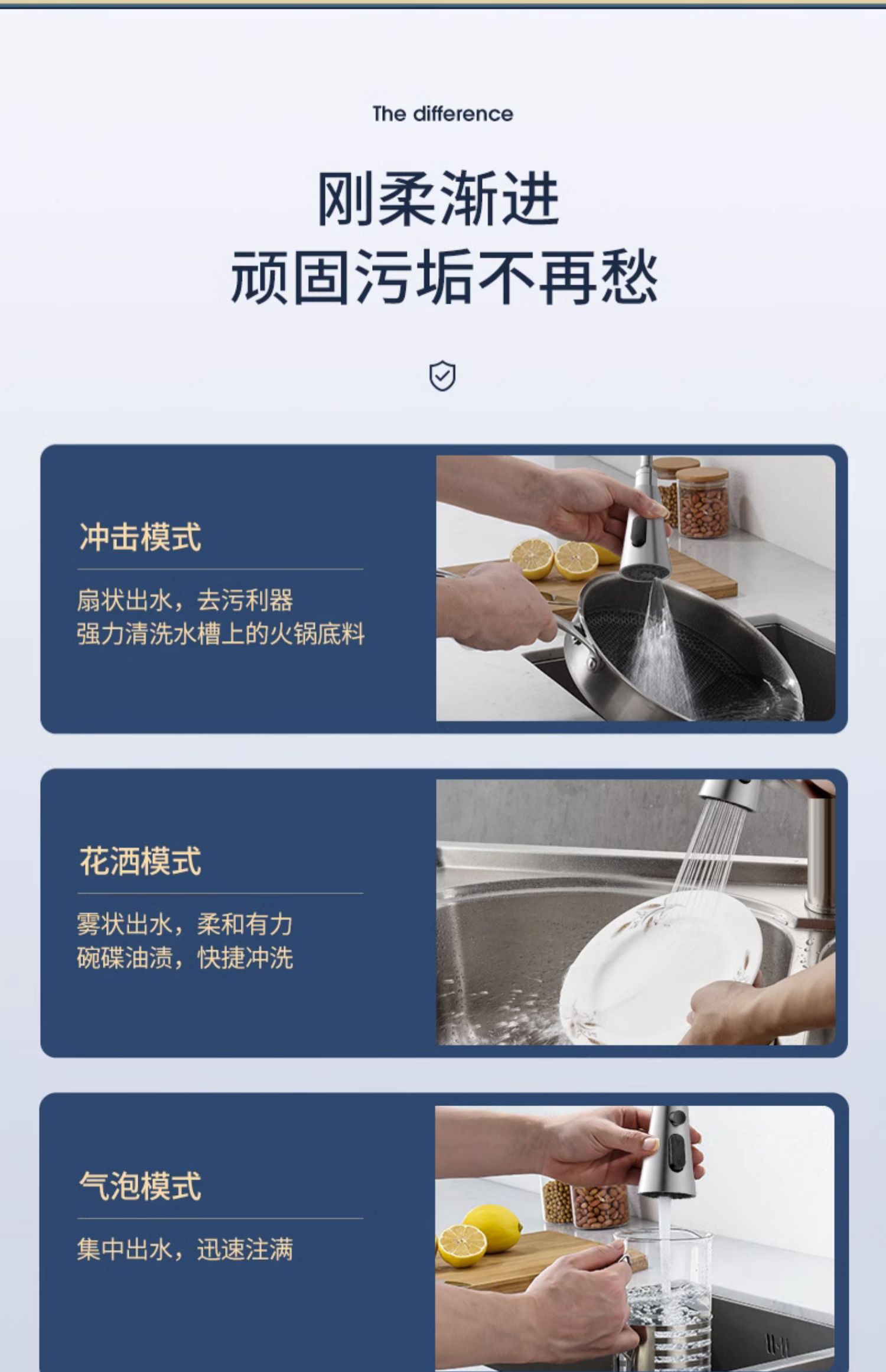 The difference

刚柔渐进
顽固污垢不再愁

冲击模式

扇状出水，去污利器
强力清洗水槽上的火锅底料

花洒模式

雾状出水，柔和有力
碗碟油渍，快捷冲洗

气泡模式

集中出水，迅速注满