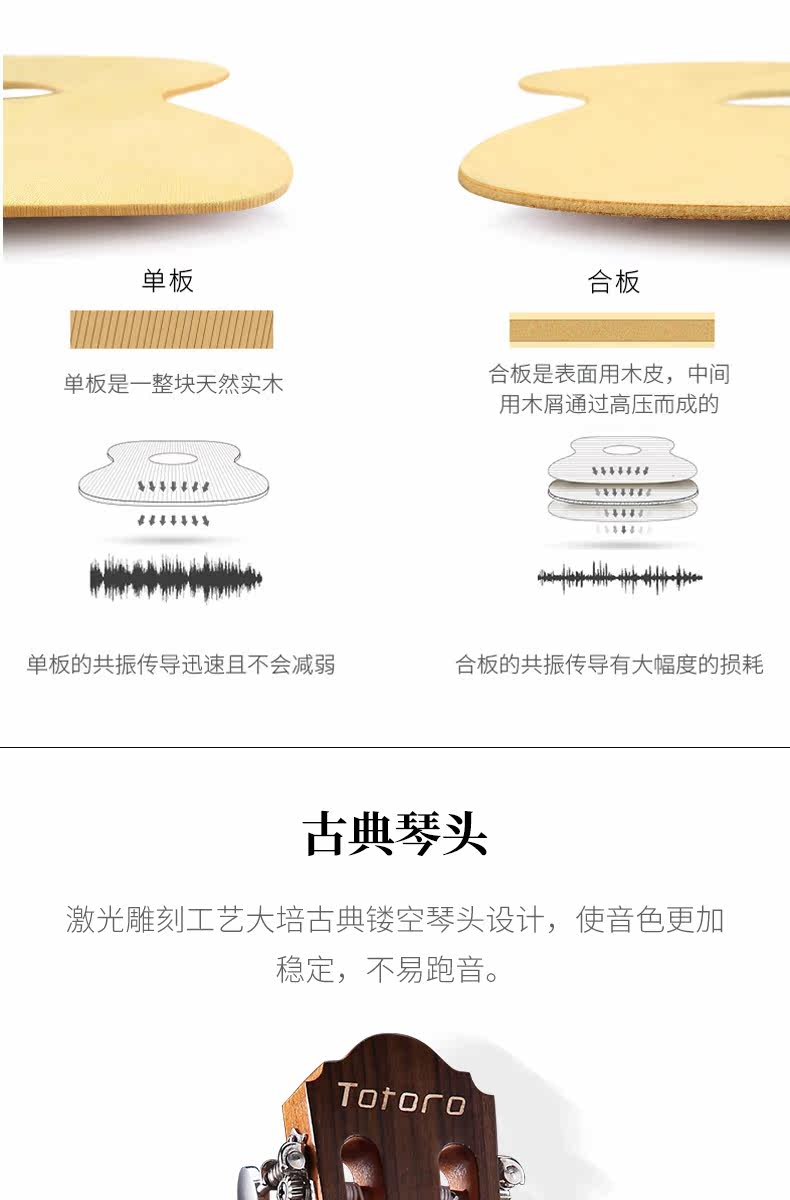 单板

单板是一整块天然实木

单板的共振传导迅速且不会减弱

合板

合板是表面用木皮，中间用木屑通过高压而成的

合板的共振传导有大幅度的损耗

古典琴头

激光雕刻工艺大培古典镂空琴头设计，使音色更加稳定，不易跑音。

Totoro