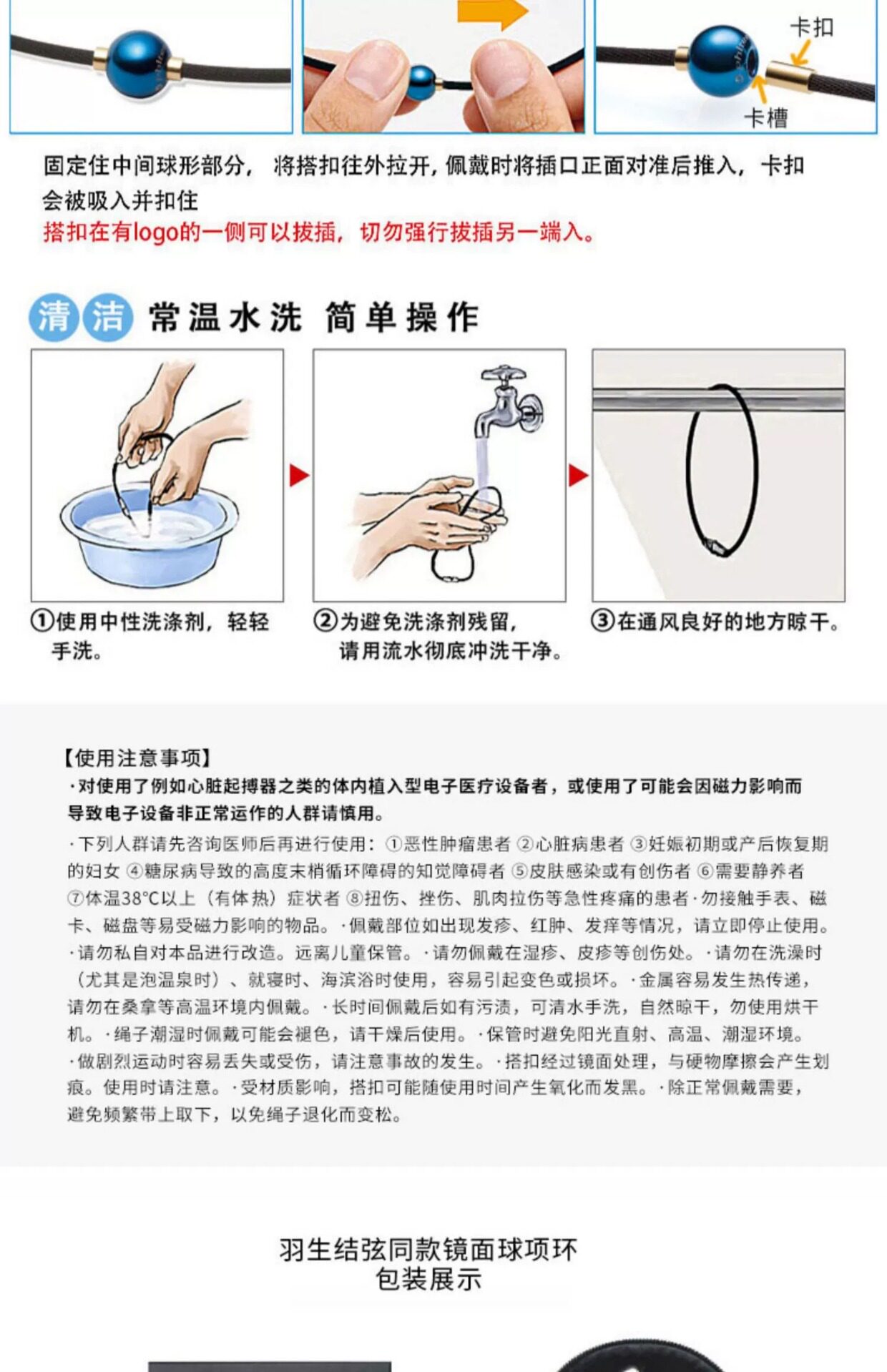 卡扣

卡槽

固定住中间球形部分，将搭扣往外拉开，佩戴时将插口正面对准后推入，卡扣会被吸入并扣住

搭扣在有logo的一侧可以拔插，切勿强行拔插另一端入。

清洁 常温水洗 简单操作

①使用中性洗涤剂，轻轻手洗。

②为避免洗涤剂残留，请用流水彻底冲洗干净。

③在通风良好的地方晾干。

【使用注意事项】

·对使用了例如心脏起搏器之类的体内植入型电子医疗设备者，或使用了可能会因磁力影响而导致电子设备非正常运作的人群请慎用。

·下列人群请先咨询医师后再进行使用：①恶性肿瘤患者 ②心脏病患者 ③妊娠初期或产后恢复期的妇女 ④糖尿病导致的高度末梢循环障碍的知觉障碍者 ⑤皮肤感染或有创伤者 ⑥需要静养者 ⑦体温38°C以上（有体热）症状者 ⑧扭伤、挫伤、肌肉拉伤等急性疼痛的患者·勿接触手表、磁卡、磁盘等易受磁力影响的物品。·佩戴部位如出现发疹、红肿、发痒等情况，请立即停止使用。·请勿私自对本品进行改造。远离儿童保管。·请勿佩戴在湿疹、皮疹等创伤处。·请勿在洗澡时（尤其是泡温泉时）、就寝时、海滨浴时使用，容易引起变色或损坏。·金属容易发生热传递，请勿在桑拿等高温环境内佩戴。·长时间佩戴后如有污渍，可清水手洗，自然晾干，勿使用烘干机。·绳子潮湿时佩戴可能会褪色，请干燥后使用。·保管时避免阳光直射、高温、潮湿环境。·做剧烈运动时容易丢失或受伤，请注意事故的发生。·搭扣经过镜面处理，与硬物摩擦会产生划痕。使用时请注意。·受材质影响，搭扣可能随使用时间产生氧化而发黑。·除正常佩戴需要，避免频繁带上取下，以免绳子退化而变松。

羽生结弦同款镜面球项环
包装展示