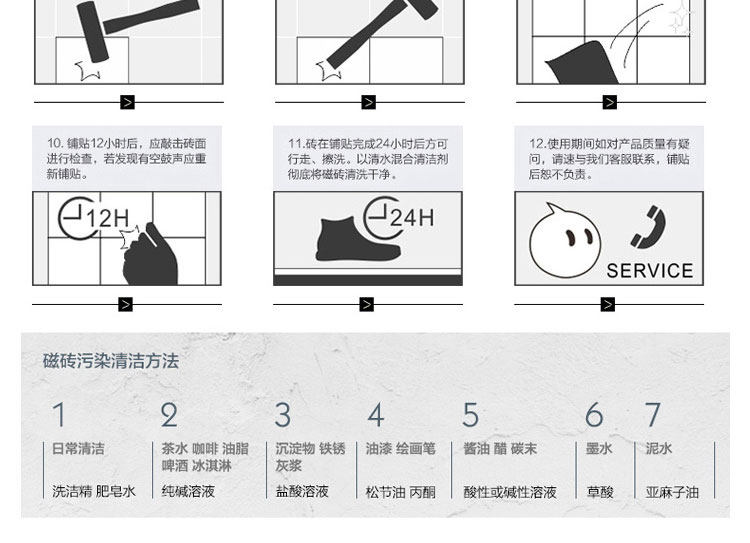 10. 铺贴12小时后，应敲击砖面进行检查，若发现有空鼓声应重新铺贴。

12H

11.砖在铺贴完成24小时后方可行走、擦洗。以清水混合清洁剂彻底将磁砖清洗干净。

24H

12.使用期间如对产品质量有疑问，请速与我们客服联系，铺贴后恕不负责。

SERVICE

磁砖污染清洁方法

1
日常清洁
洗洁精 肥皂水

2
茶水 咖啡 油脂 啤酒 冰淇淋
纯碱溶液

3
沉淀物 铁锈 灰浆
盐酸溶液

4
油漆 绘画笔
松节油 丙酮

5
酱油 醋 碳末
酸性或碱性溶液

6
墨水
草酸

7
泥水
亚麻子油