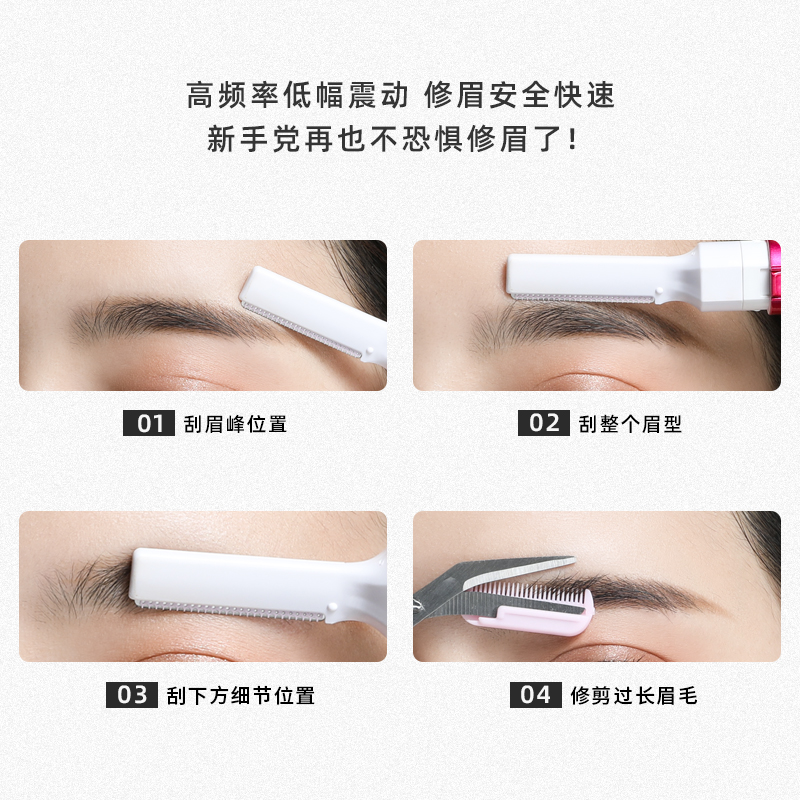 高频率低幅震动 修眉安全快速
新手党再也不恐惧修眉了!

01 刮眉峰位置

02 刮整个眉型

03 刮下方细节位置

04 修剪过长眉毛