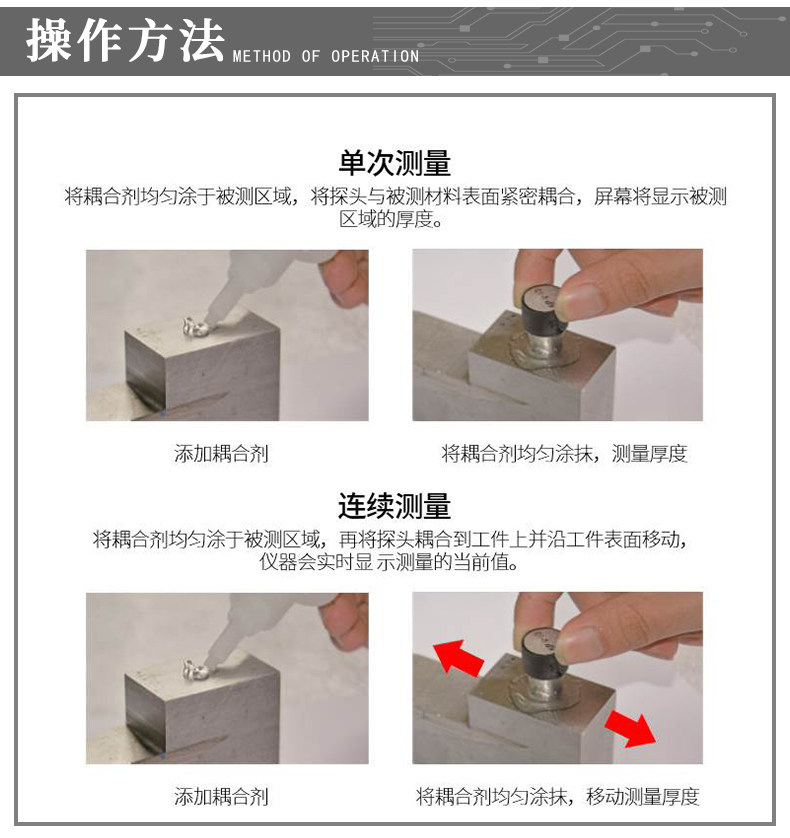 操作方法 METHOD OF OPERATION

单次测量

将耦合剂均匀涂于被测区域，将探头与被测材料表面紧密耦合，屏幕将显示被测区域的厚度。

添加耦合剂

将耦合剂均匀涂抹，测量厚度

连续测量

将耦合剂均匀涂于被测区域，再将探头耦合到工件上并沿工件表面移动，仪器会实时显 示测量的当前值。

添加耦合剂

将耦合剂均匀涂抹，移动测量厚度