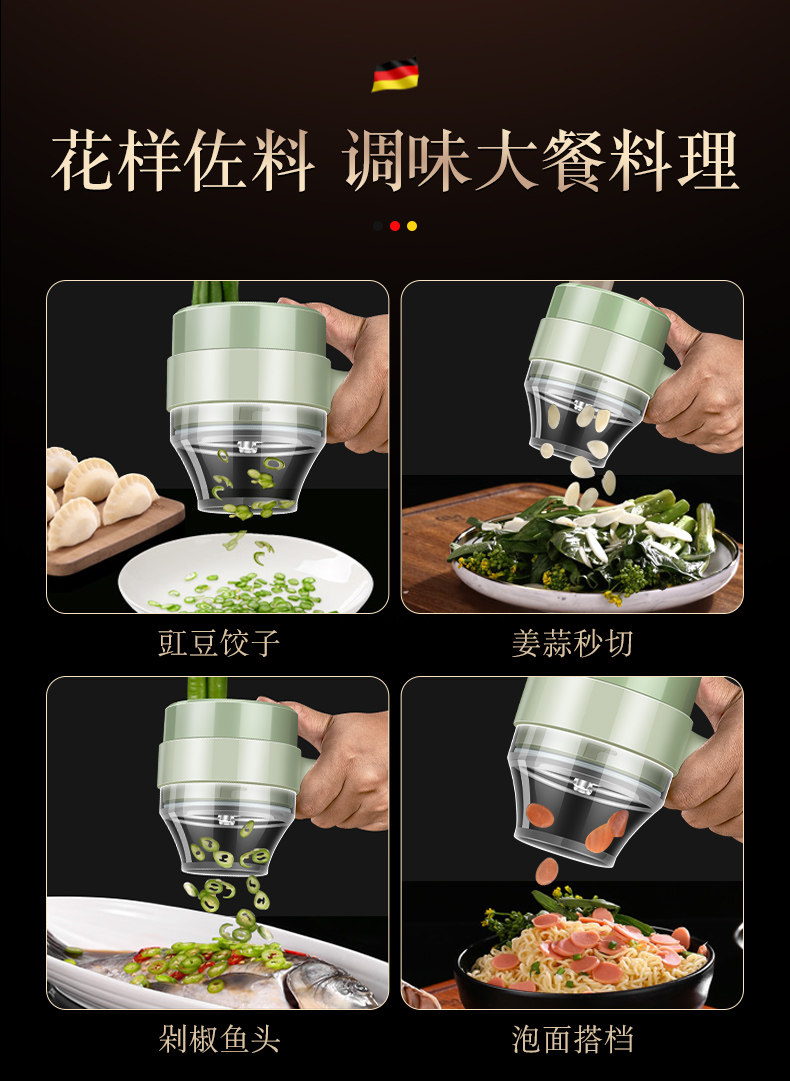 花样佐料 调味大餐料理

豇豆饺子

姜蒜秒切

剁椒鱼头

泡面搭档