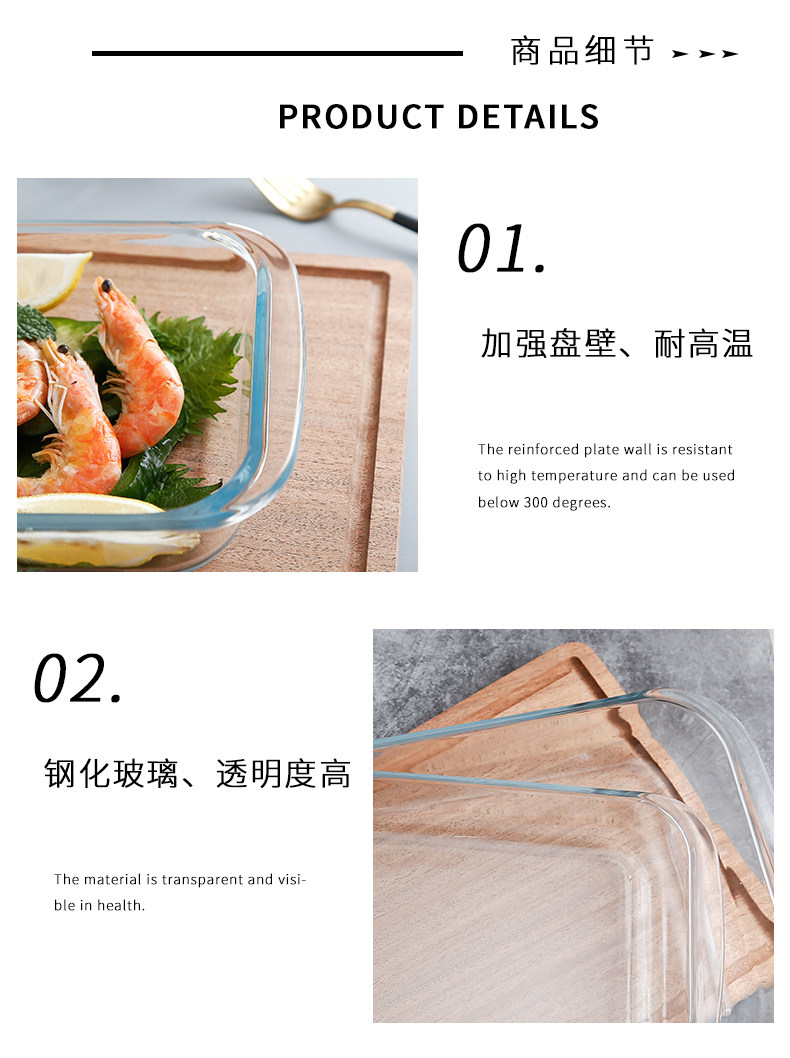 商品细节

PRODUCT DETAILS

01.

加强盘壁、耐高温

The reinforced plate wall is resistant to high temperature and can be used below 300 degrees.

02.

钢化玻璃、透明度高

The material is transparent and visible in health.