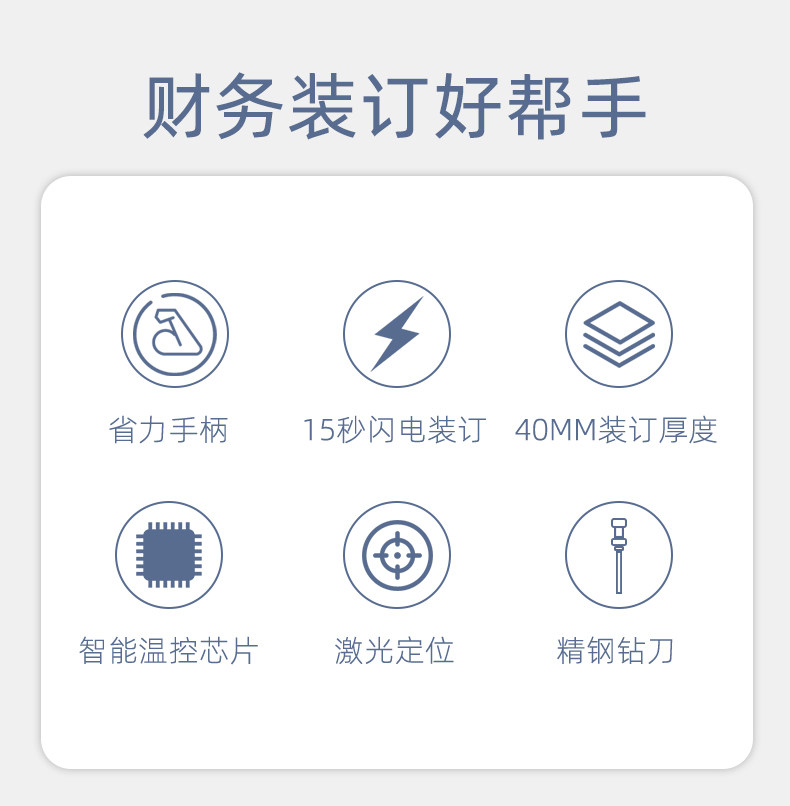 财务装订好帮手

省力手柄

15秒闪电装订

40MM装订厚度

智能温控芯片

激光定位

精钢钻刀