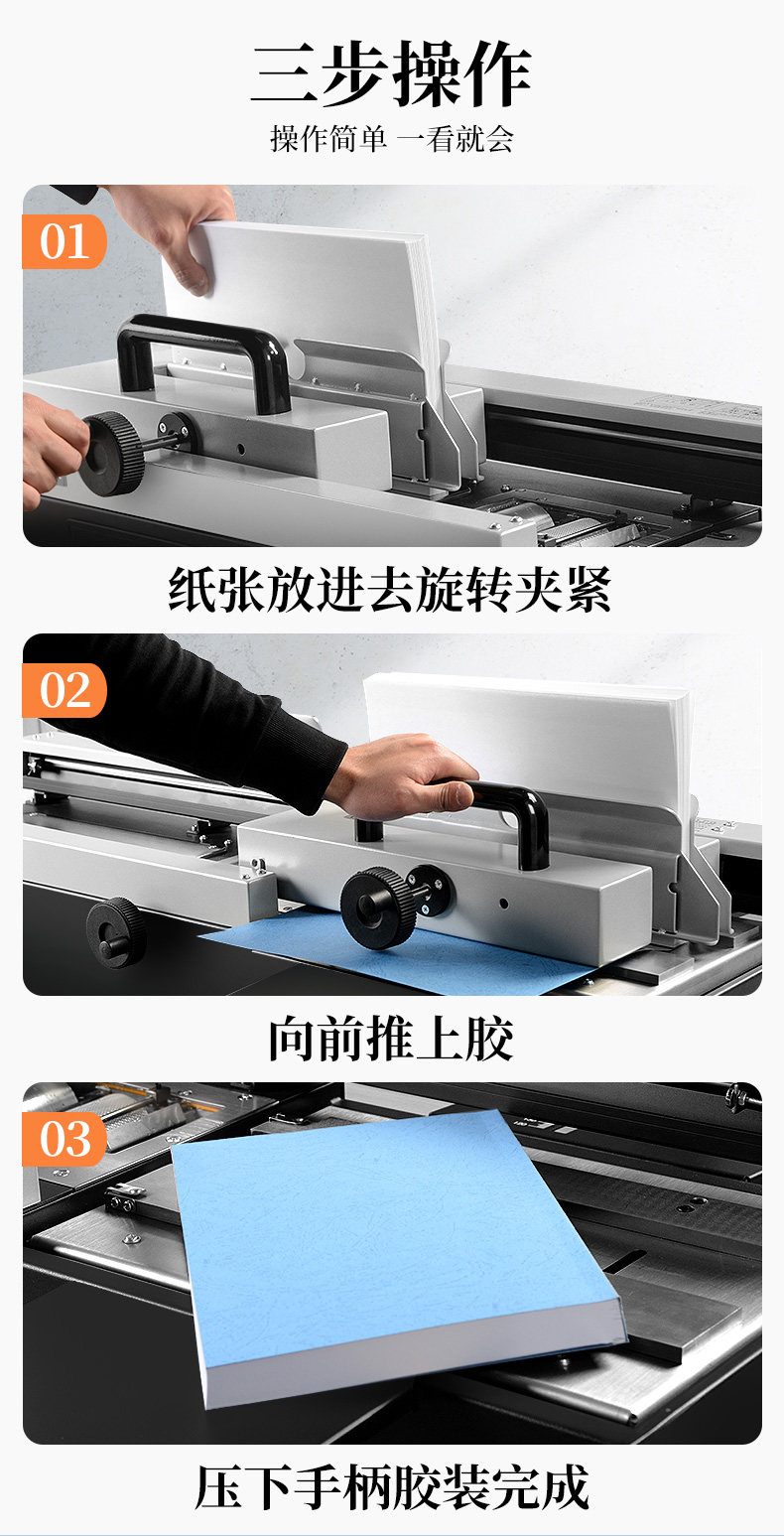 三步操作

操作简单 一看就会

01

纸张放进去旋转夹紧

02

向前推上胶

03

压下手柄胶装完成