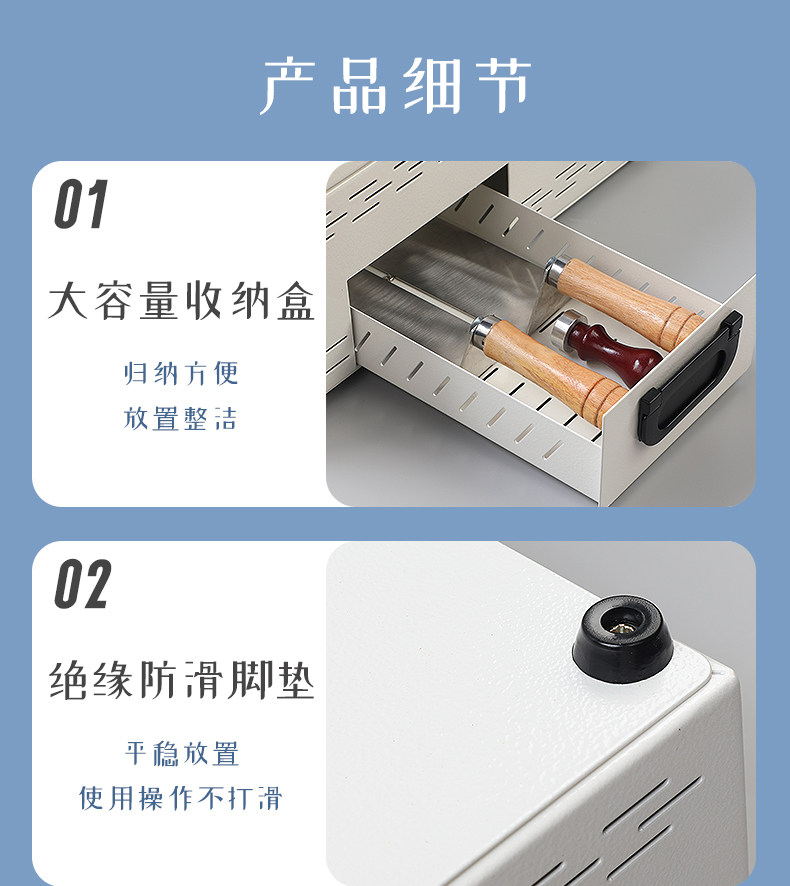 产品细节

01

大容量收纳盒

归纳方便
放置整洁

02

绝缘防滑脚垫

平稳放置
使用操作不打滑