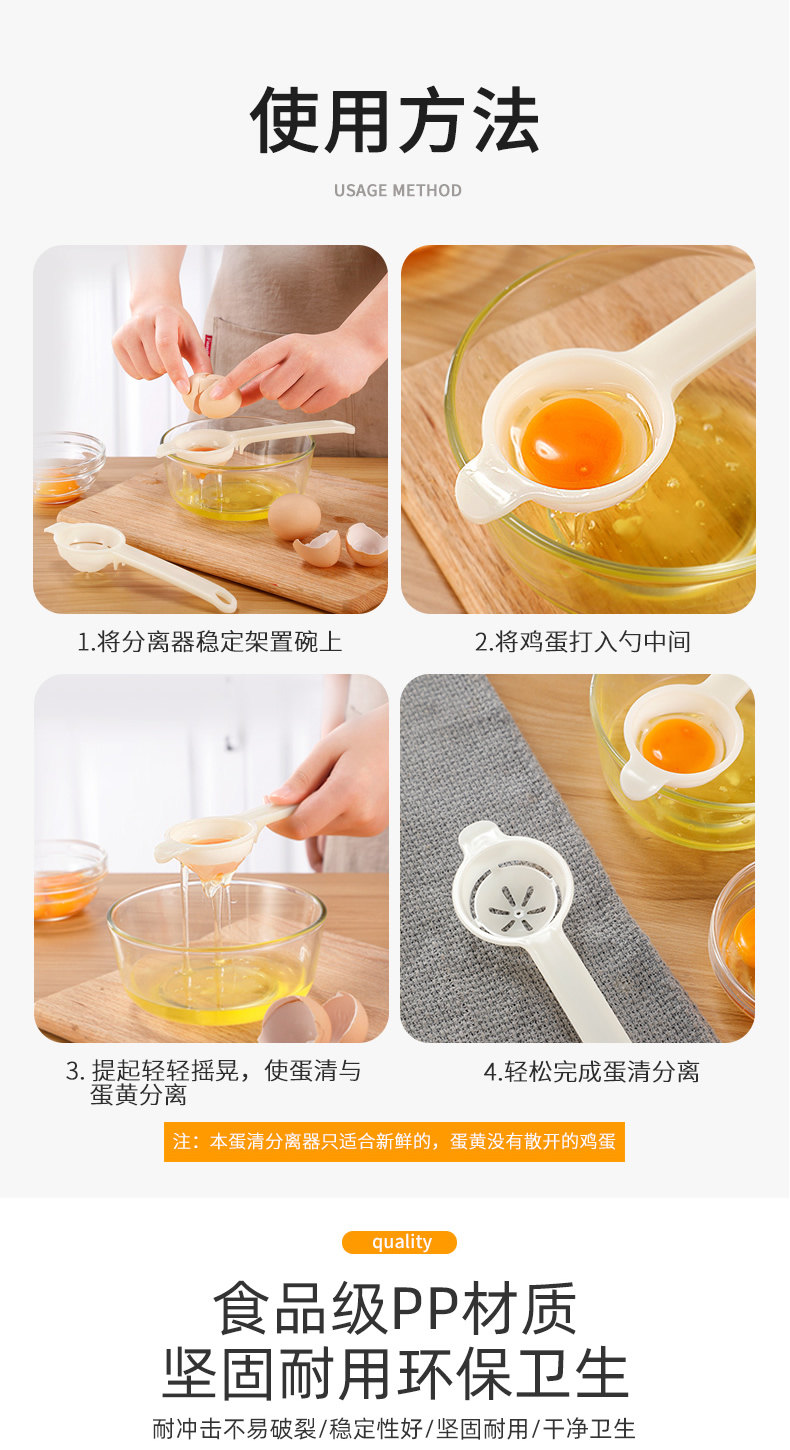 使用方法

USAGE METHOD

1.将分离器稳定架置碗上

2.将鸡蛋打入勺中间

3. 提起轻轻摇晃，使蛋清与蛋黄分离

4.轻松完成蛋清分离

注：本蛋清分离器只适合新鲜的，蛋黄没有散开的鸡蛋

quality

食品级PP材质
坚固耐用环保卫生

耐冲击不易破裂/稳定性好/坚固耐用/干净卫生