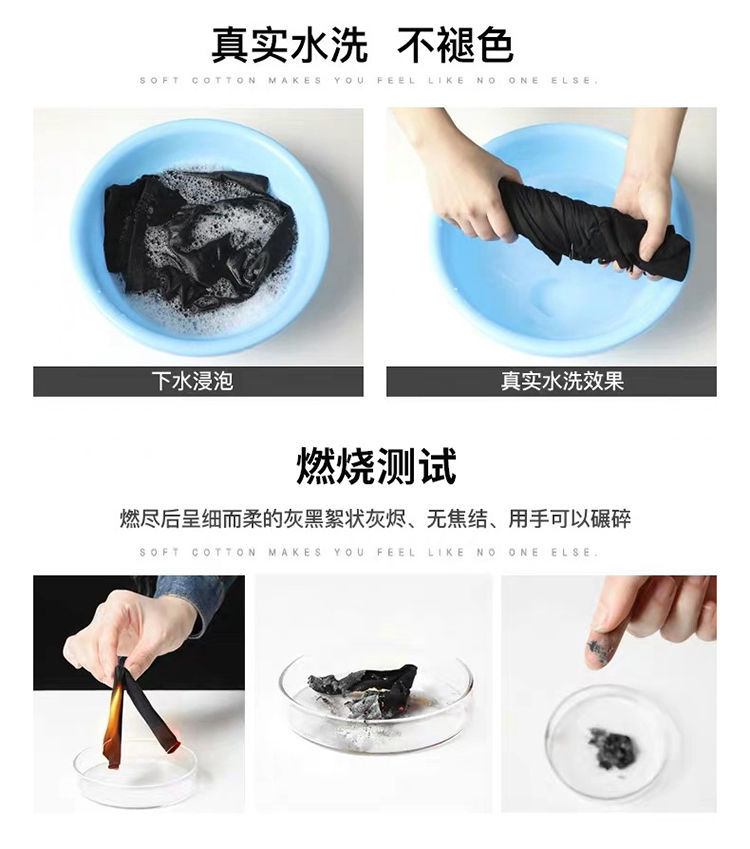 真实水洗 不褪色

SOFT COTTON MAKES YOU FEEL LIKE NO ONE ELSE.

下水浸泡

真实水洗效果

燃烧测试

燃尽后呈细而柔的灰黑絮状灰烬、无焦结、用手可以碾碎

SOFT COTTON MAKES YOU FEEL LIKE NO ONE ELSE.