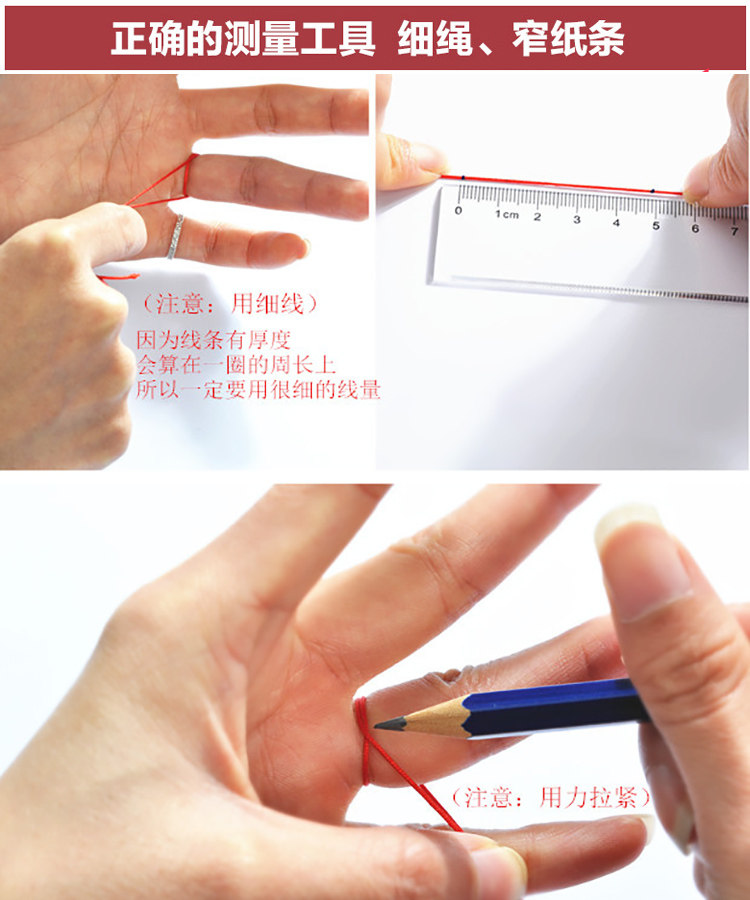 正确的测量工具 细绳、窄纸条

（注意：用细线）
因为线条有厚度
会算在一圈的周长上
所以一定要用很细的线量

0 1cm 2 3 4 5 6 7

（注意：用力拉紧）