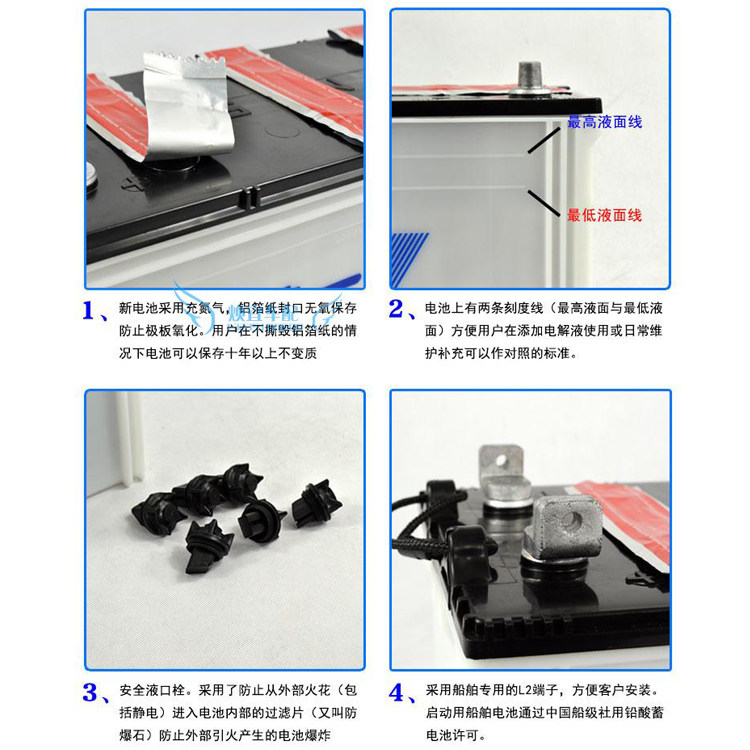 最高液面线

最低液面线

1、新电池采用充氮气，铝箔纸封口无氧保存防止极板氧化。用户在不撕毁铝箔纸的情况下电池可以保存十年以上不变质

2、电池上有两条刻度线（最高液面与最低液面）方便用户在添加电解液使用或日常维护补充可以作对照的标准。

3、安全液口栓。采用了防止从外部火花（包括静电）进入电池内部的过滤片（又叫防爆石）防止外部引火产生的电池爆炸

4、采用船舶专用的L2端子，方便客户安装。启动用船舶电池通过中国船级社用铅酸蓄电池许可。