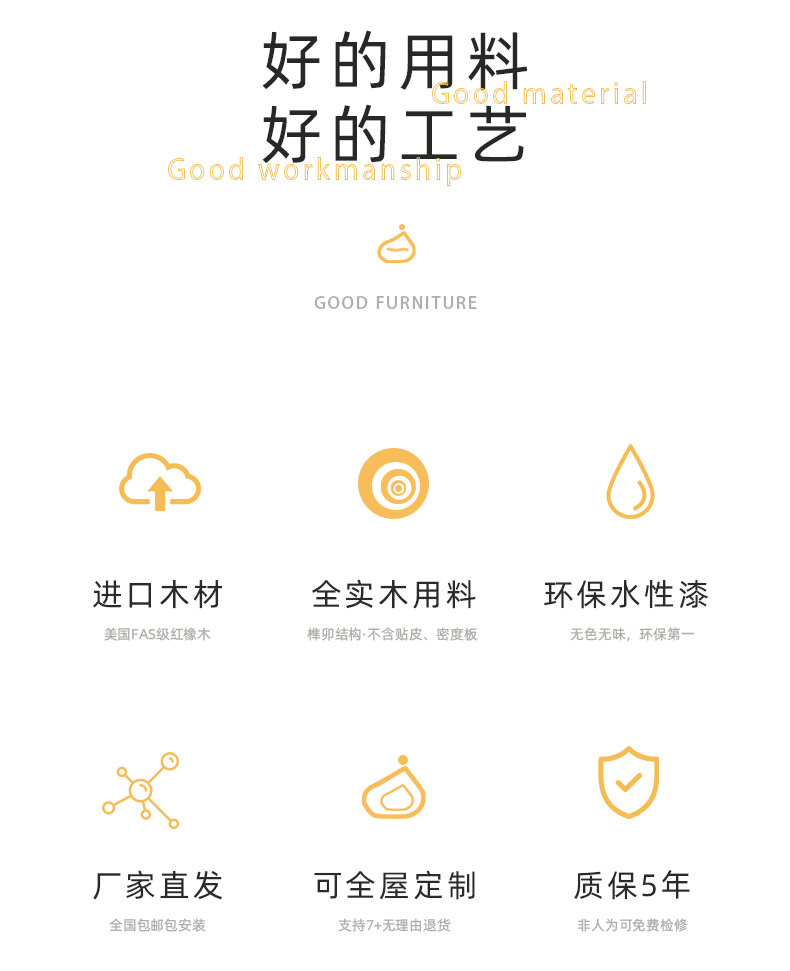 好的用料
Good material
好的工艺
Good workmanship

GOOD FURNITURE

进口木材
美国FAS级红橡木

全实木用料
榫卯结构·不含贴皮、密度板

环保水性漆
无色无味，环保第一

厂家直发
全国包邮包安装

可全屋定制
支持7+无理由退货

质保5年
非人为可免费检修