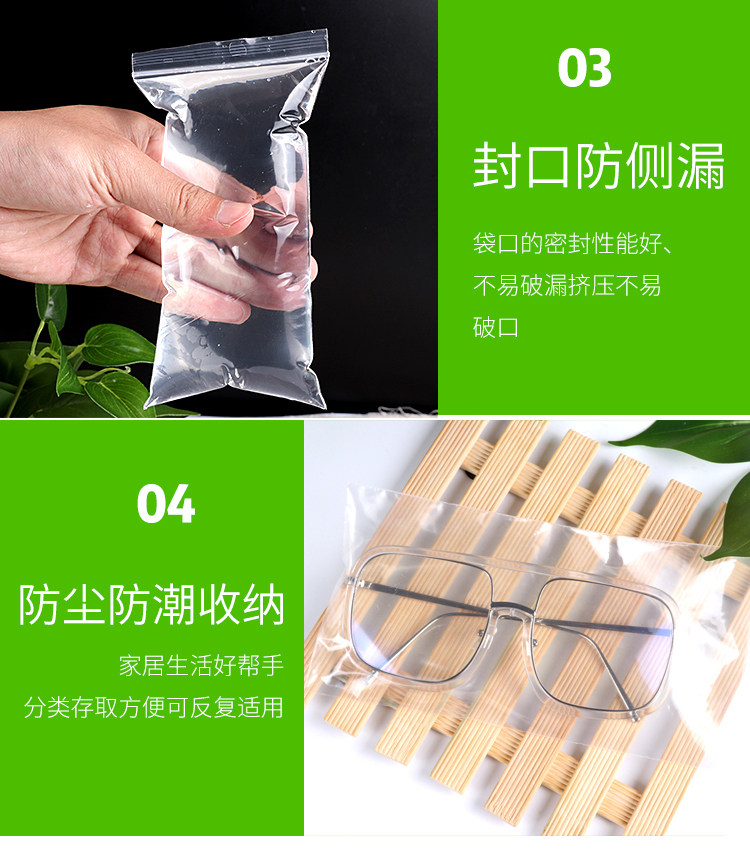 03

封口防侧漏

袋口的密封性能好、不易破漏挤压不易破口

04

防尘防潮收纳

家居生活好帮手
分类存取方便可反复适用