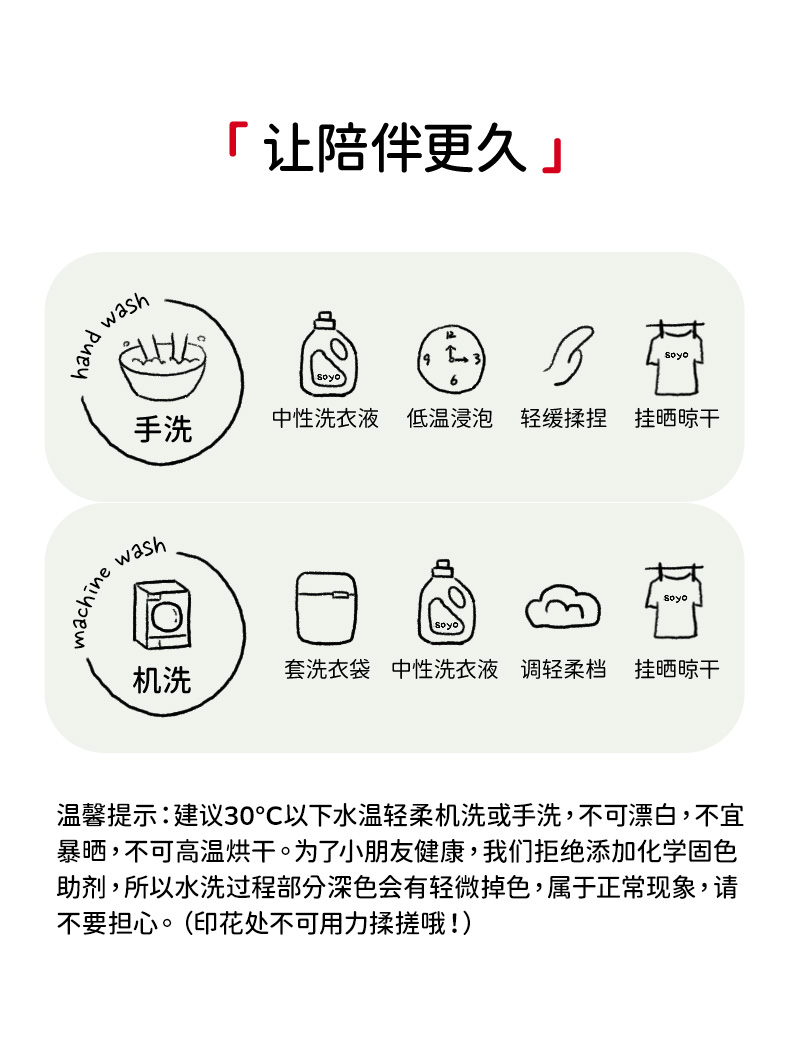 「 让陪伴更久 」

hand wash
手洗
soyo
中性洗衣液
12 9 3 6
低温浸泡
轻缓揉捏
soyo
挂晒晾干

machine wash
机洗
套洗衣袋
soyo
中性洗衣液
调轻柔档
soyo
挂晒晾干

温馨提示：建议30°C以下水温轻柔机洗或手洗，不可漂白，不宜暴晒，不可高温烘干。为了小朋友健康，我们拒绝添加化学固色助剂，所以水洗过程部分深色会有轻微掉色，属于正常现象，请不要担心。（印花处不可用力揉搓哦！）